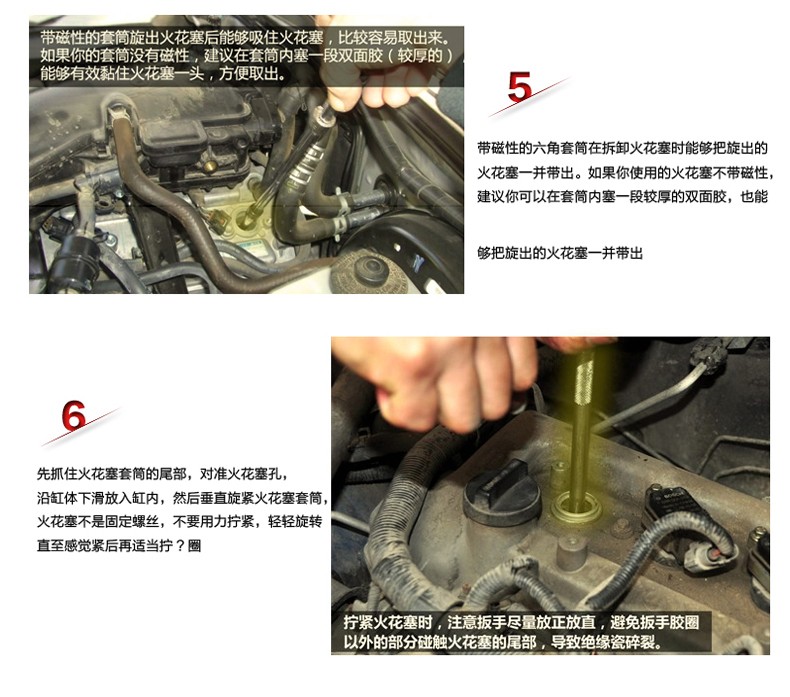 带磁性的套筒旋出火花塞后能够吸住火花塞，比较容易取出来。如果你的套筒没有磁性，建议在套筒内塞一段双面胶（较厚的）能够有效黏住火花塞一头，方便取出。

5

带磁性的六角套筒在拆卸火花塞时能够把旋出的火花塞一并带出。如果你使用的火花塞不带磁性，建议你可以在套筒内塞一段较厚的双面胶，也能

够把旋出的火花塞一并带出

6

先抓住火花塞套筒的尾部，对准火花塞孔，沿缸体下滑放入缸内，然后垂直旋紧火花塞套筒，火花塞不是固定螺丝，不要用力拧紧，轻轻旋转直至感觉紧后再适当拧？圈

拧紧火花塞时，注意扳手尽量放正放直，避免扳手胶圈以外的部分碰触火花塞的尾部，导致绝缘瓷碎裂。