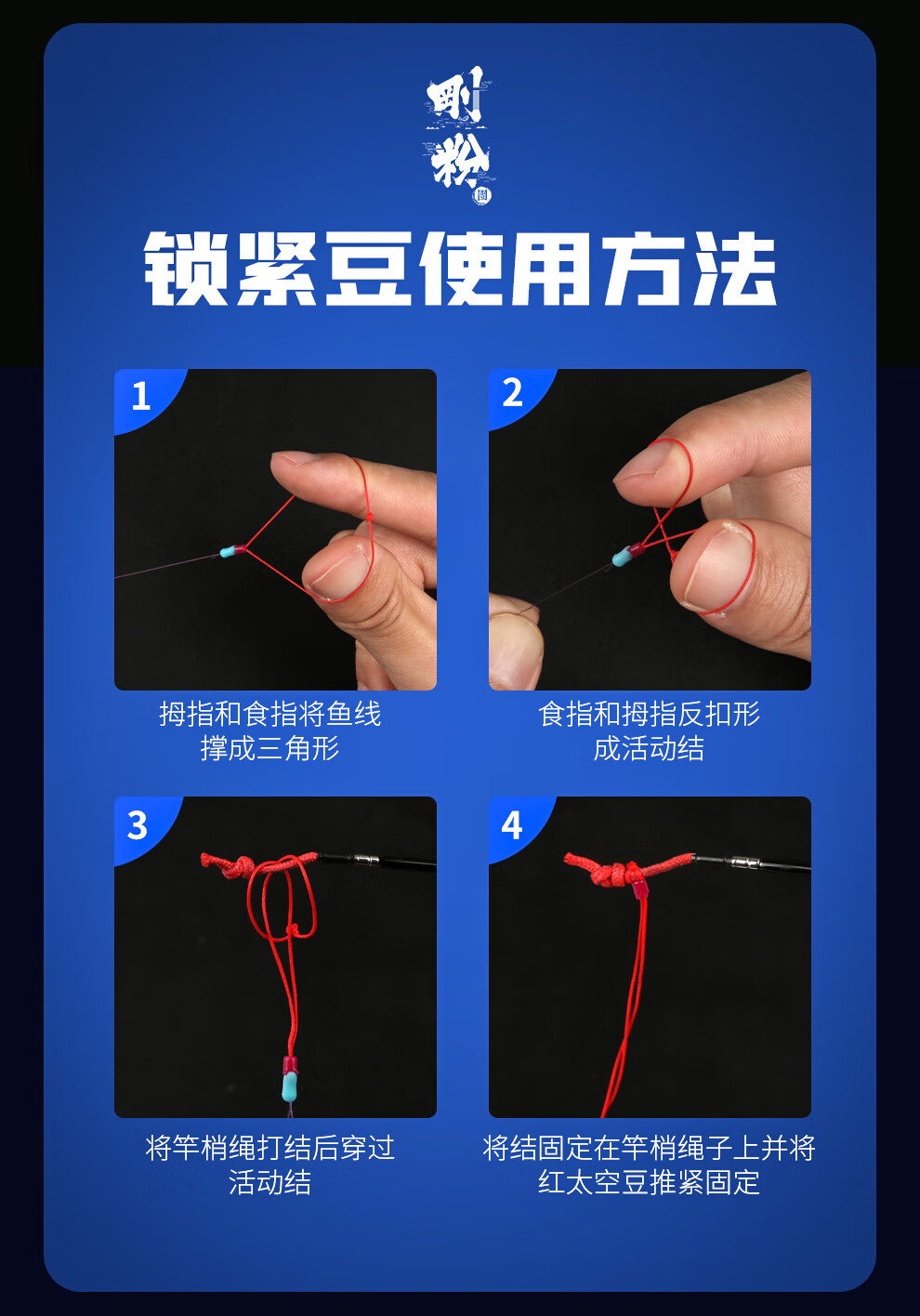 刚粉

锁紧豆使用方法

1

拇指和食指将鱼线撑成三角形

2

食指和拇指反扣形成活动结

3

将竿梢绳打结后穿过活动结

4

将结固定在竿梢绳子上并将红太空豆推紧固定