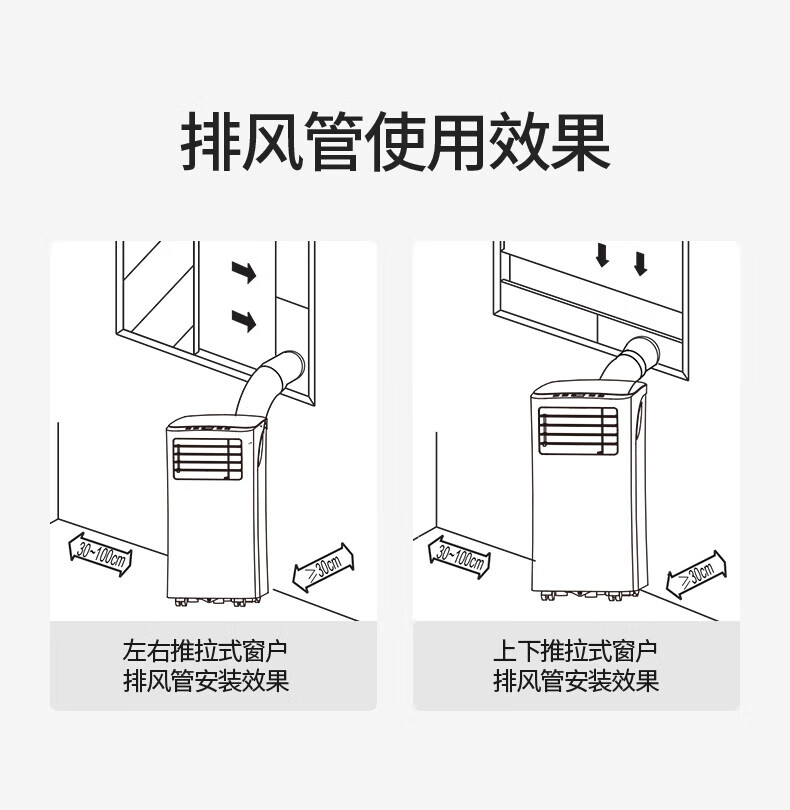 排风管使用效果

30~100cm

≥30cm

左右推拉式窗户
排风管安装效果

30~100cm

≥30cm

上下推拉式窗户
排风管安装效果