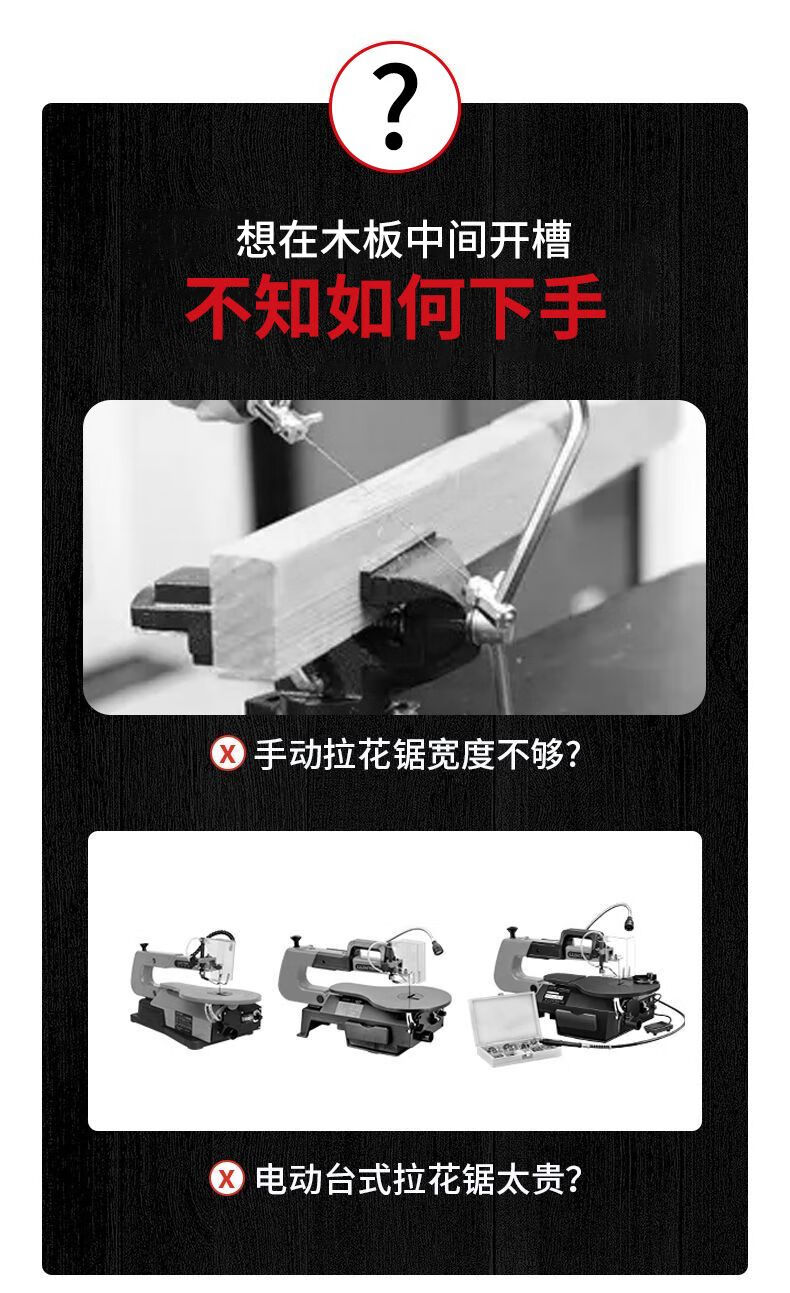 ?

想在木板中间开槽
不知如何下手

X 手动拉花锯宽度不够?

X 电动台式拉花锯太贵?