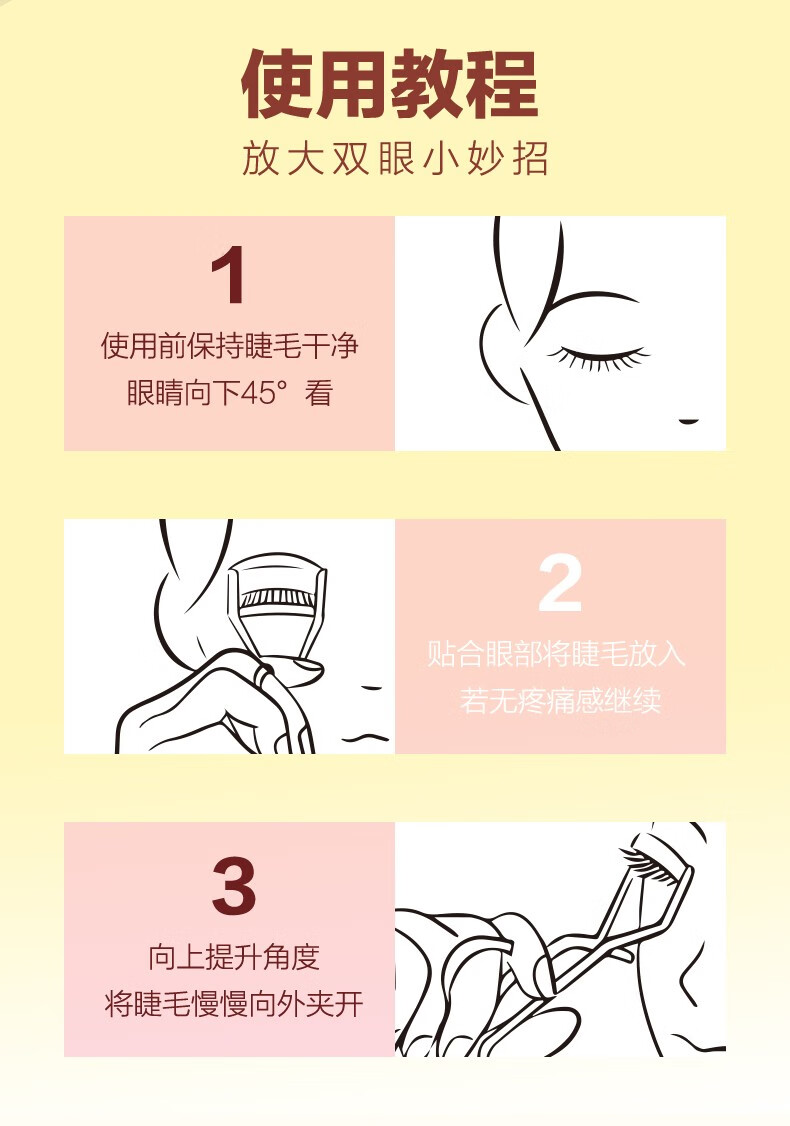 使用教程
放大双眼小妙招

1
使用前保持睫毛干净
眼睛向下45° 看

2
贴合眼部将睫毛放入
若无疼痛感继续

3
向上提升角度
将睫毛慢慢向外夹开