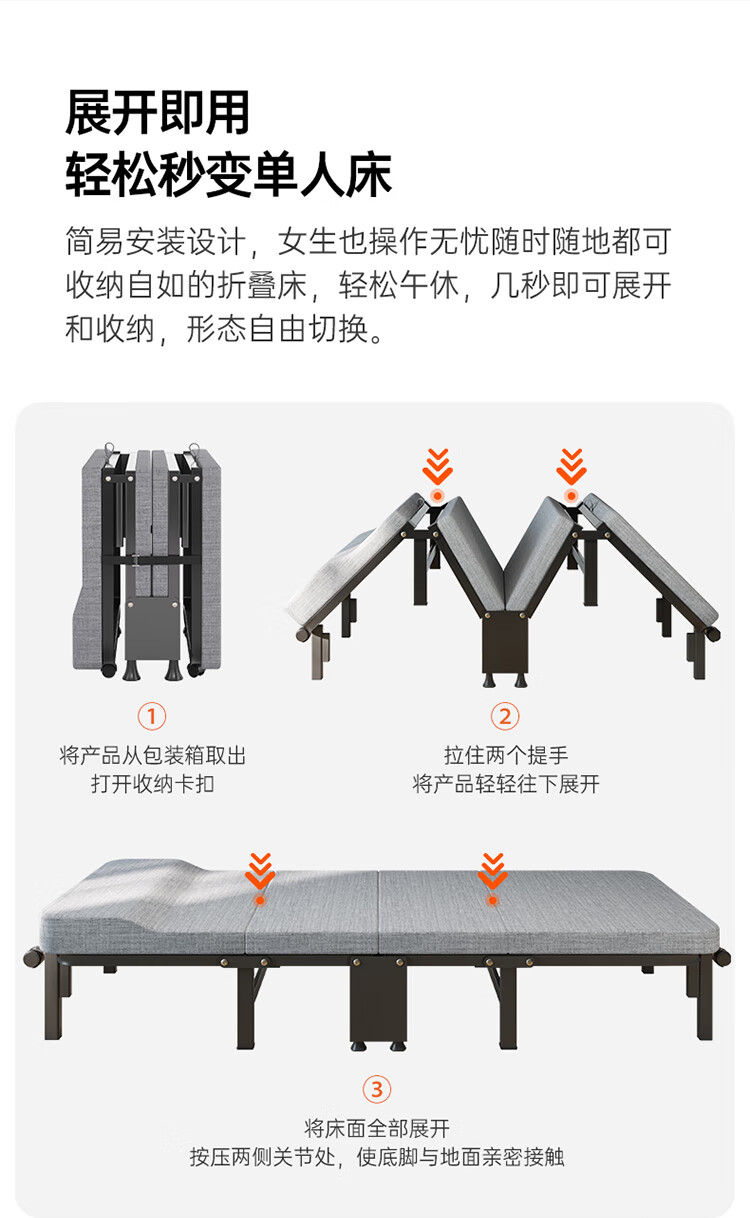 展开即用
轻松秒变单人床

简易安装设计，女生也操作无忧随时随地都可收纳自如的折叠床，轻松午休，几秒即可展开和收纳，形态自由切换。

①
将产品从包装箱取出
打开收纳卡扣

②
拉住两个提手
将产品轻轻往下展开

③
将床面全部展开
按压两侧关节处，使底脚与地面亲密接触