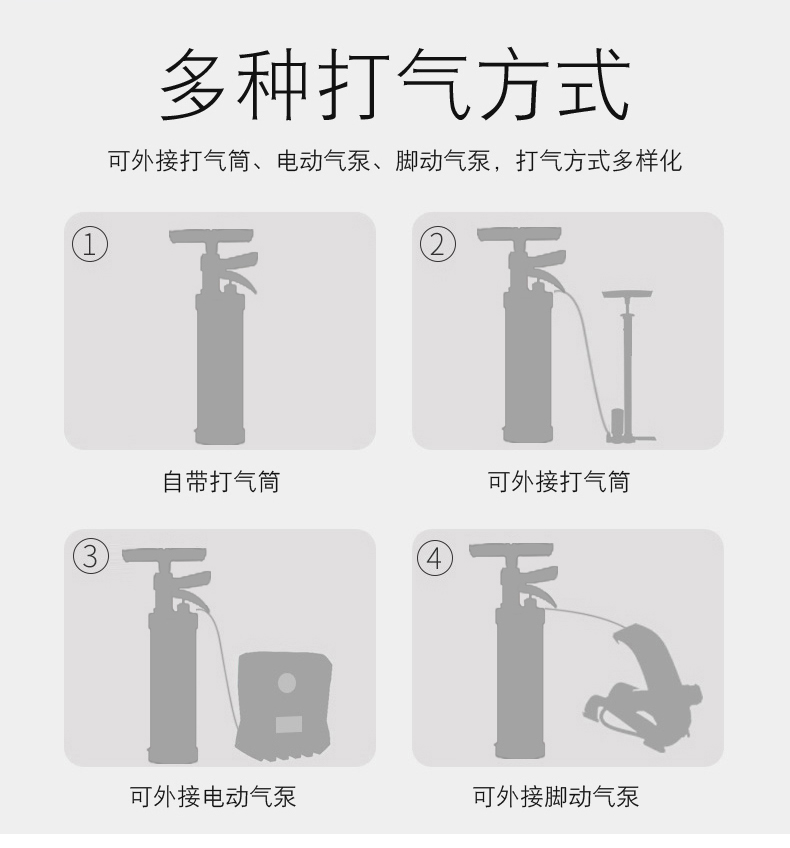 多种打气方式

可外接打气筒、电动气泵、脚动气泵，打气方式多样化

①

自带打气筒

②

可外接打气筒

③

可外接电动气泵

④

可外接脚动气泵