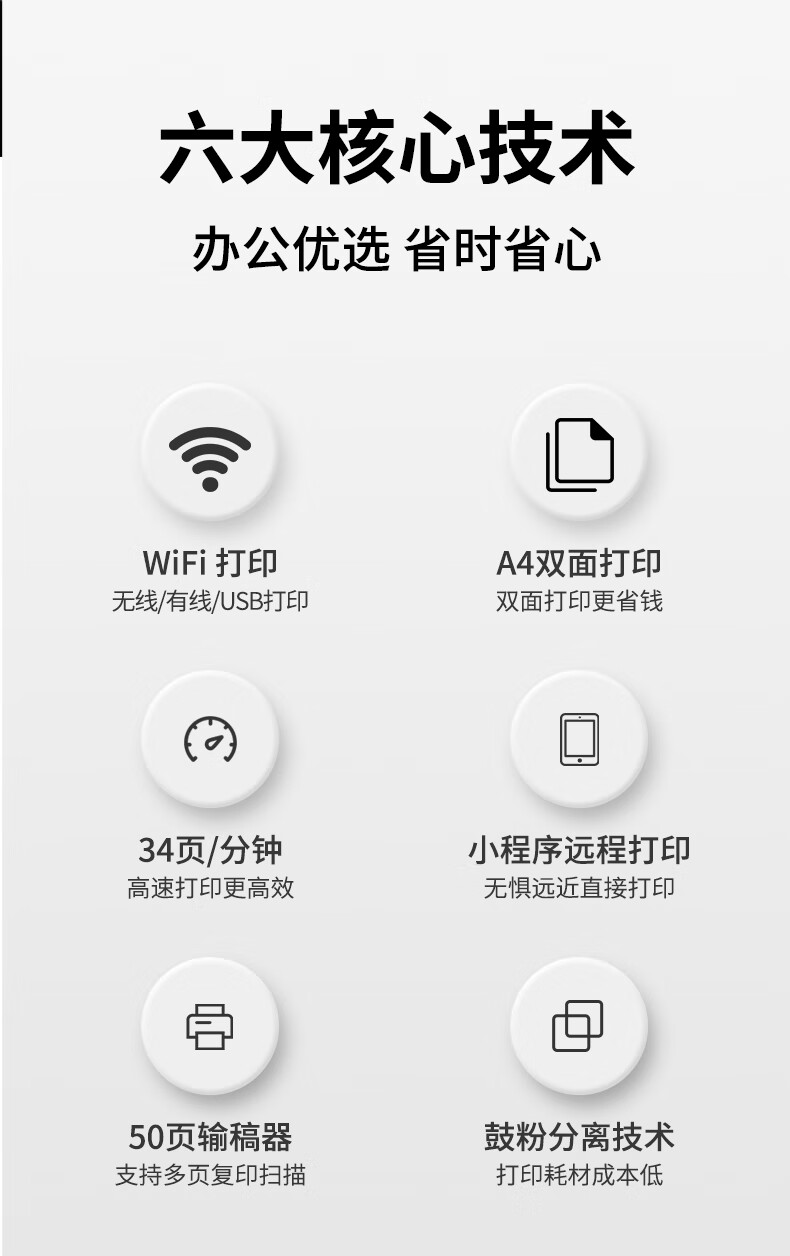 六大核心技术

办公优选 省时省心

WiFi 打印
无线/有线/USB打印

A4双面打印
双面打印更省钱

34页/分钟
高速打印更高效

小程序远程打印
无惧远近直接打印

50页输稿器
支持多页复印扫描

鼓粉分离技术
打印耗材成本低