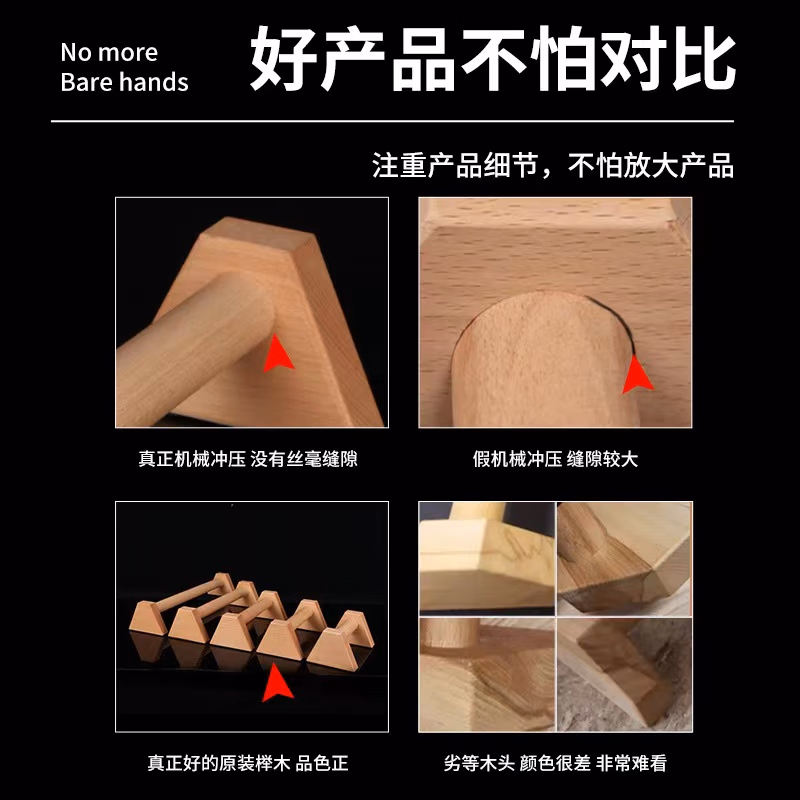 No more
Bare hands

好产品不怕对比

注重产品细节，不怕放大产品

真正机械冲压 没有丝毫缝隙

假机械冲压 缝隙较大

真正好的原装榉木 品色正

劣等木头 颜色很差 非常难看