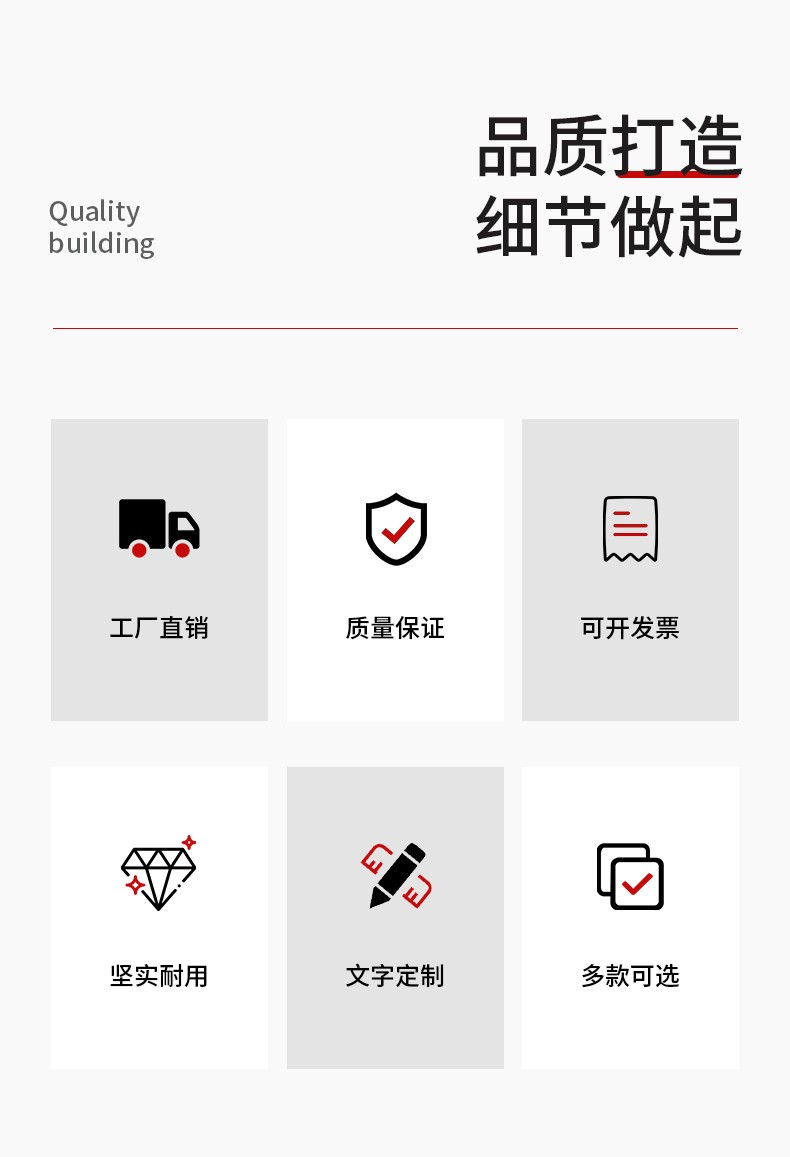 Quality
building

品质打造
细节做起

工厂直销

质量保证

可开发票

坚实耐用

文字定制

多款可选