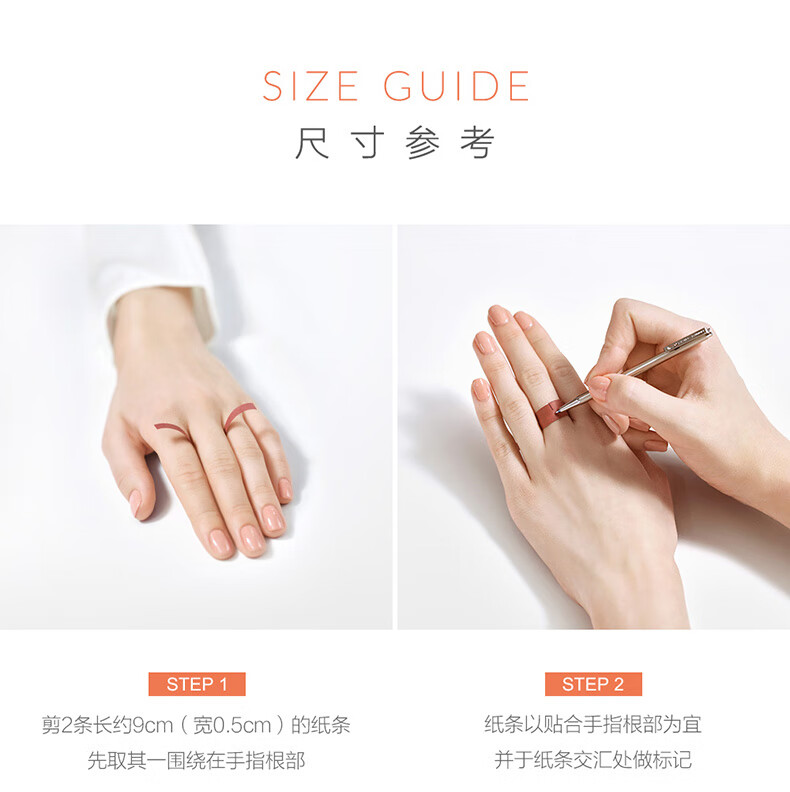 SIZE GUIDE
尺寸参考

STEP 1
剪2条长约9cm（宽0.5cm）的纸条
先取其一围绕在手指根部

STEP 2
纸条以贴合手指根部为宜
并于纸条交汇处做标记