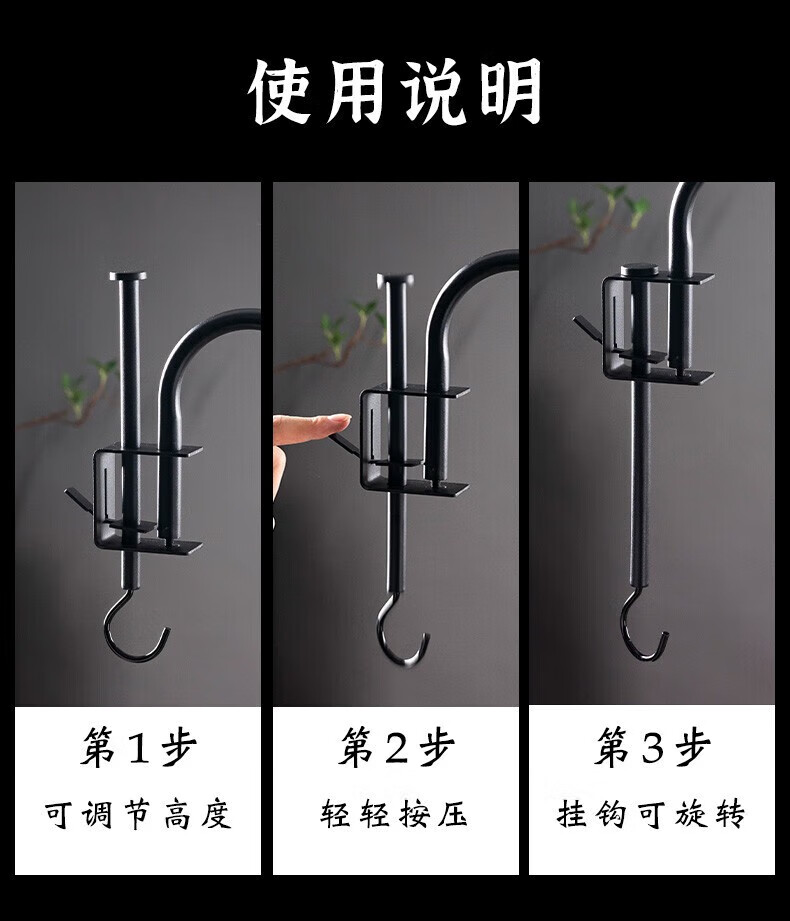 使用说明

第1步
可调节高度

第2步
轻轻按压

第3步
挂钩可旋转