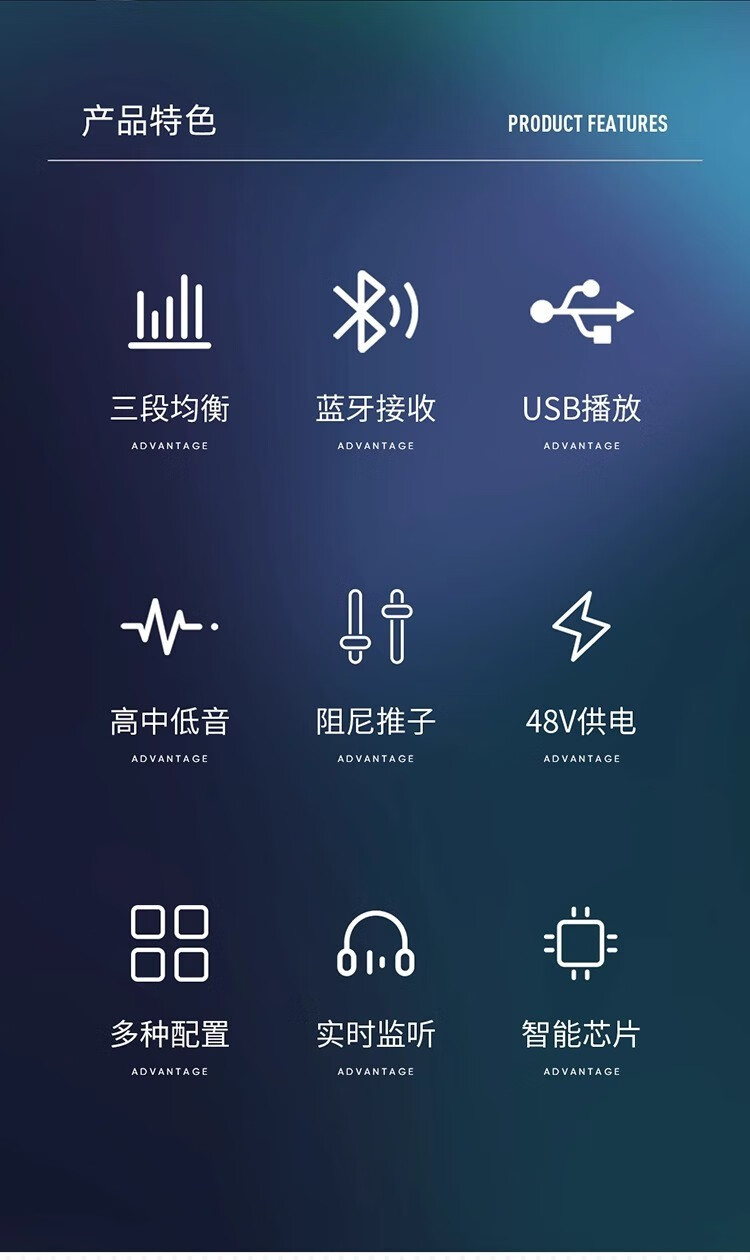 产品特色

PRODUCT FEATURES

三段均衡

ADVANTAGE

蓝牙接收

ADVANTAGE

USB播放

ADVANTAGE

高中低音

ADVANTAGE

阻尼推子

ADVANTAGE

48V供电

ADVANTAGE

多种配置

ADVANTAGE

实时监听

ADVANTAGE

智能芯片

ADVANTAGE