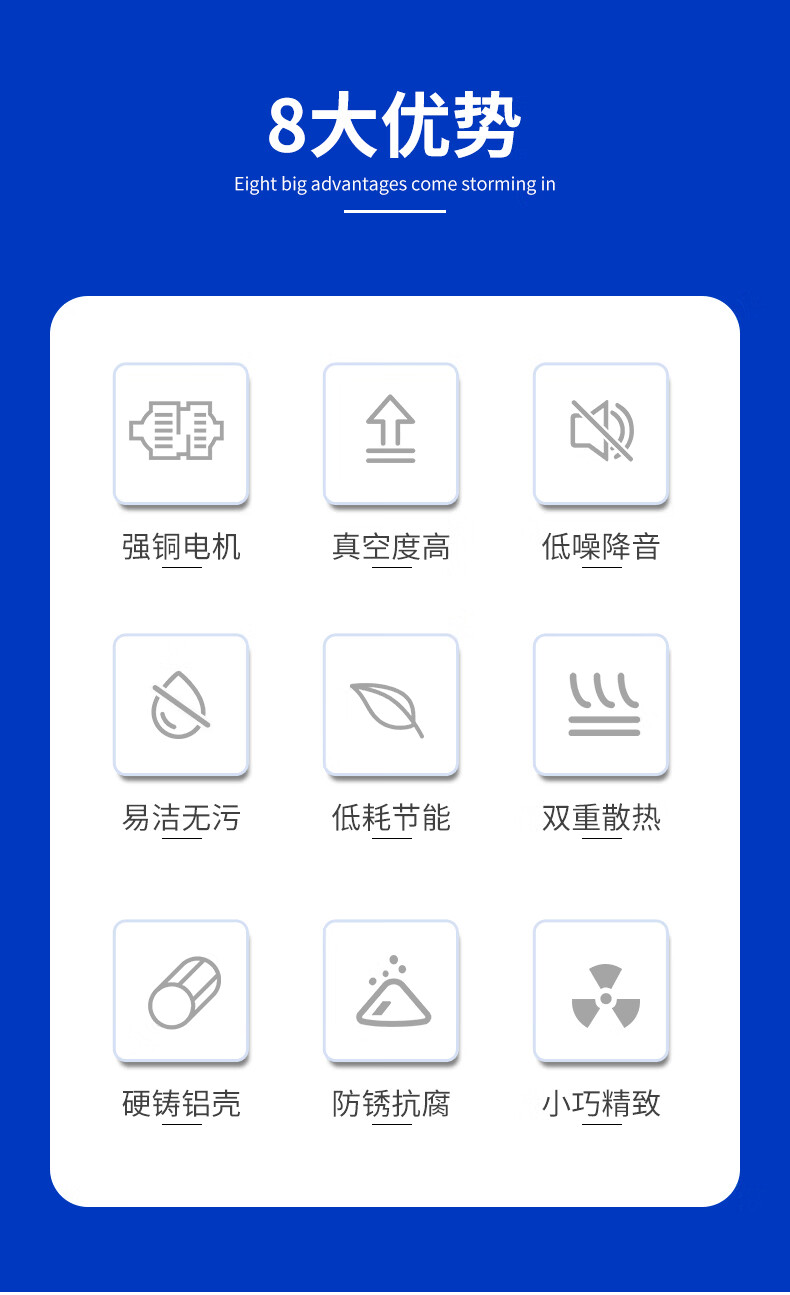 8大优势

Eight big advantages come storming in

强铜电机

真空度高

低噪降音

易洁无污

低耗节能

双重散热

硬铸铝壳

防锈抗腐

小巧精致