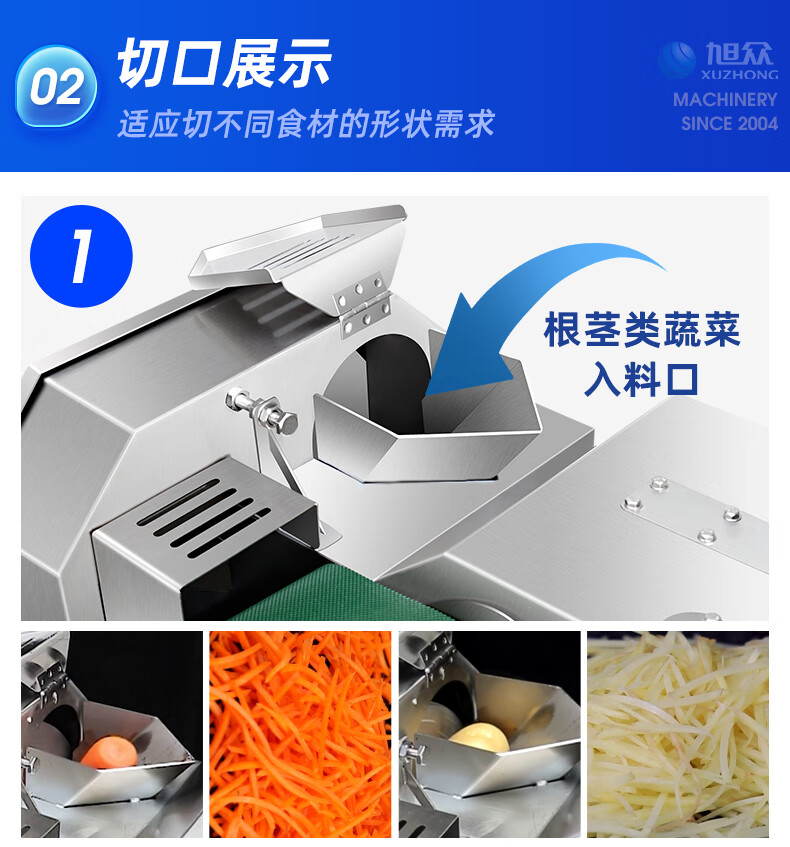 02 切口展示

适应切不同食材的形状需求

旭众
XUZHONG
MACHINERY
SINCE 2004

1

根茎类蔬菜
入料口