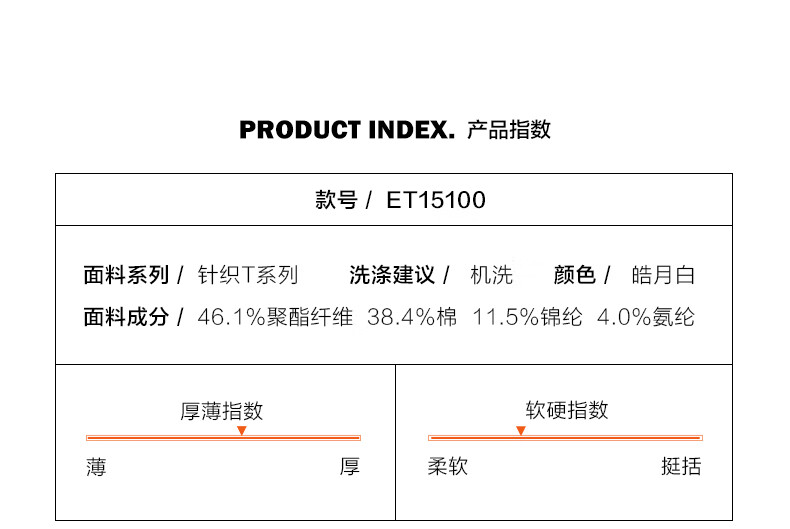 PRODUCT INDEX. 产品指数

款号 / ET15100

面料系列 / 针织T系列　洗涤建议 / 机洗　颜色 / 皓月白
面料成分 / 46.1%聚酯纤维 38.4%棉 11.5%锦纶 4.0%氨纶

厚薄指数
薄　厚

软硬指数
柔软　挺括