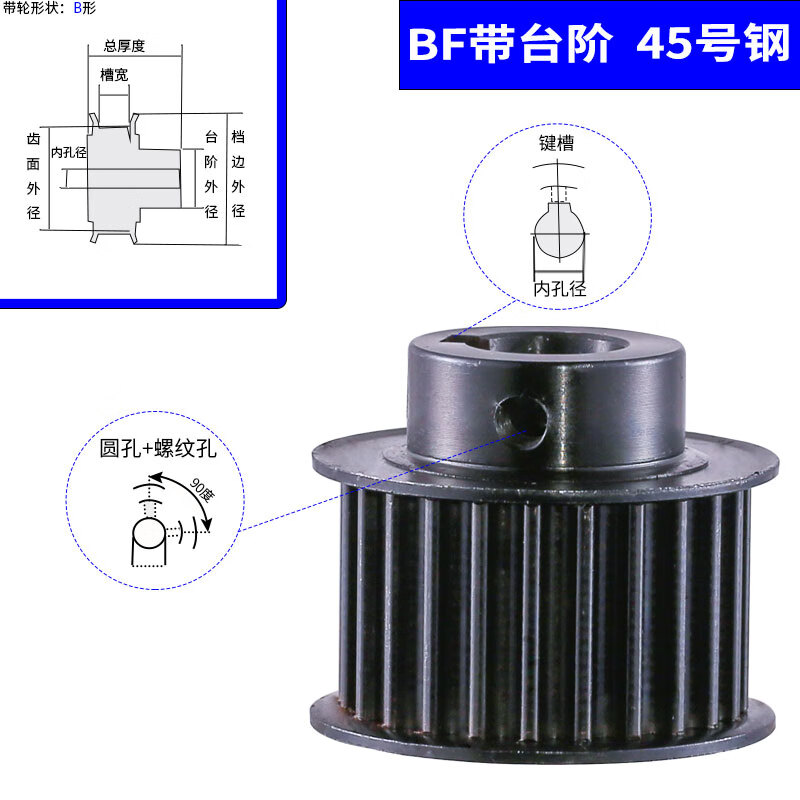 带轮形状：B形

总厚度

槽宽

齿面外径

内孔径

台阶外径

档边外径

BF带台阶 45号钢

键槽

内孔径

圆孔+螺纹孔

90度