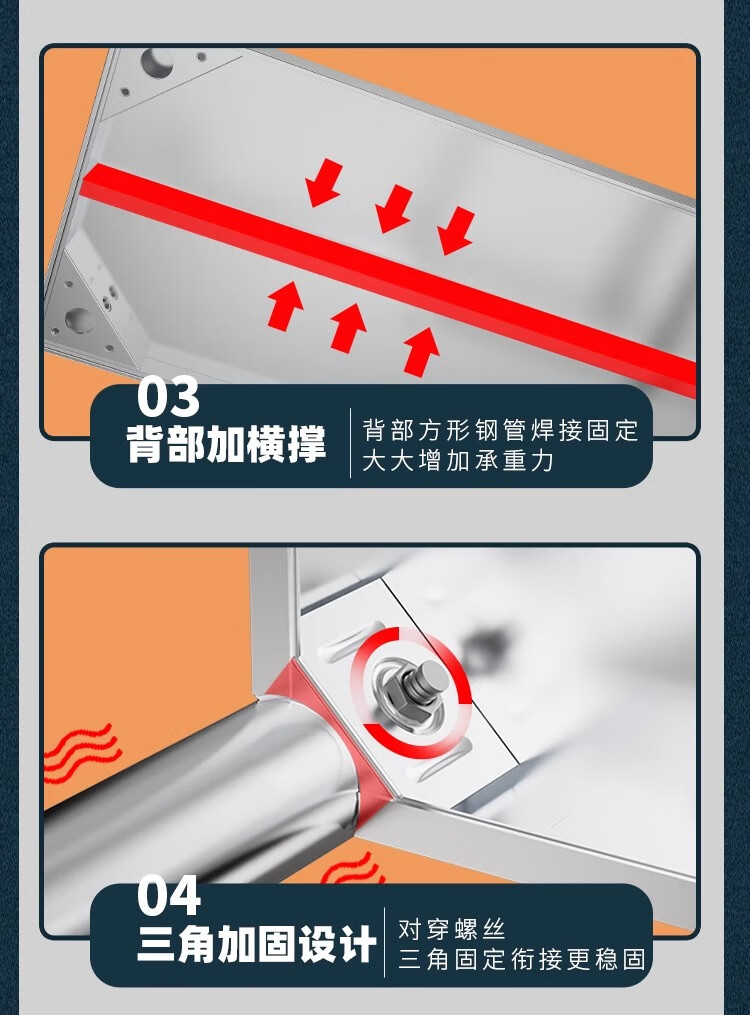 03
背部加横撑
背部方形钢管焊接固定
大大增加承重力

04
三角加固设计
对穿螺丝
三角固定衔接更稳固