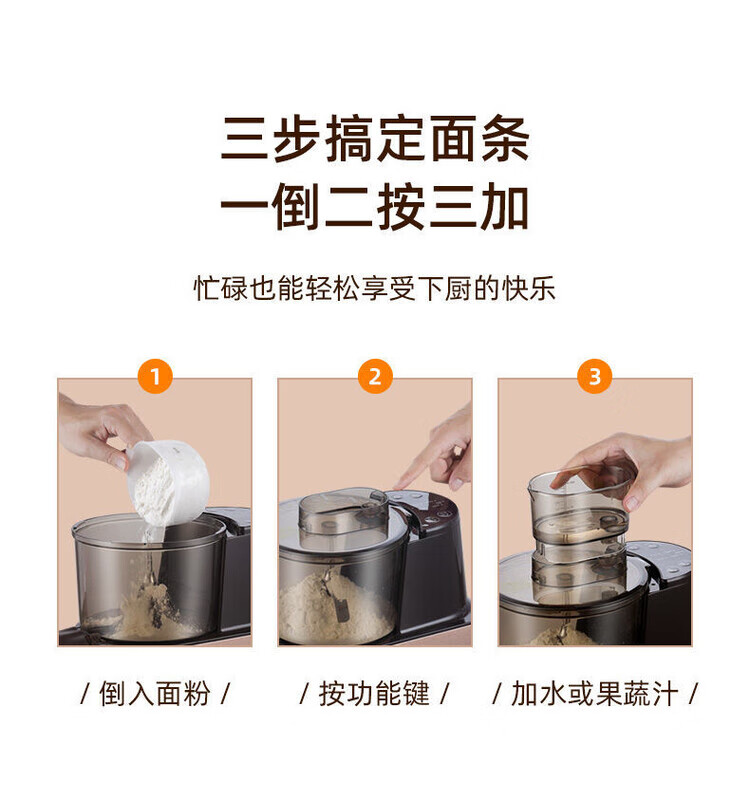 三步搞定面条
一倒二按三加

忙碌也能轻松享受下厨的快乐

1

2

3

/ 倒入面粉 /

/ 按功能键 /

/ 加水或果蔬汁 /