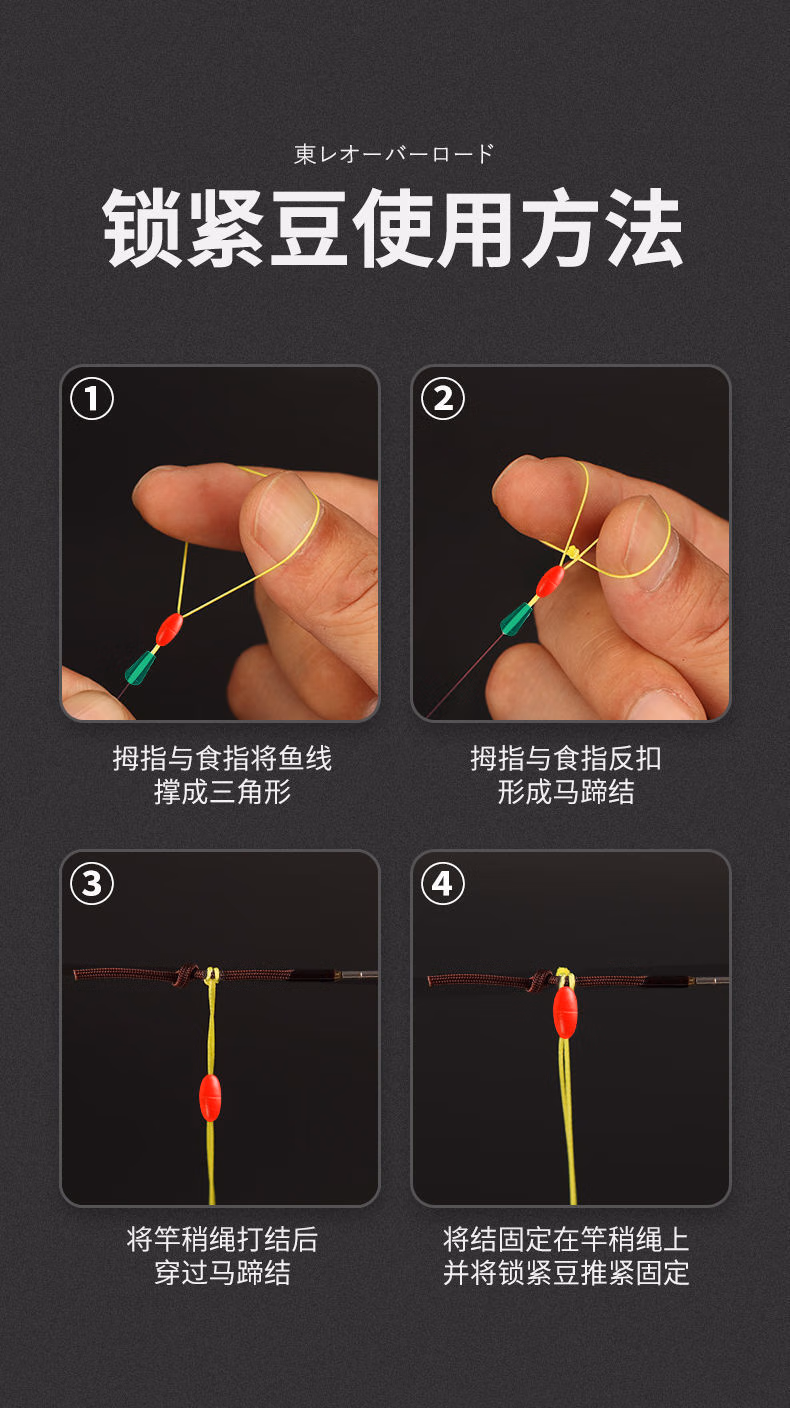 東レオーバーロード

锁紧豆使用方法

①
拇指与食指将鱼线撑成三角形

②
拇指与食指反扣形成马蹄结

③
将竿稍绳打结后穿过马蹄结

④
将结固定在竿稍绳上并将锁紧豆推紧固定