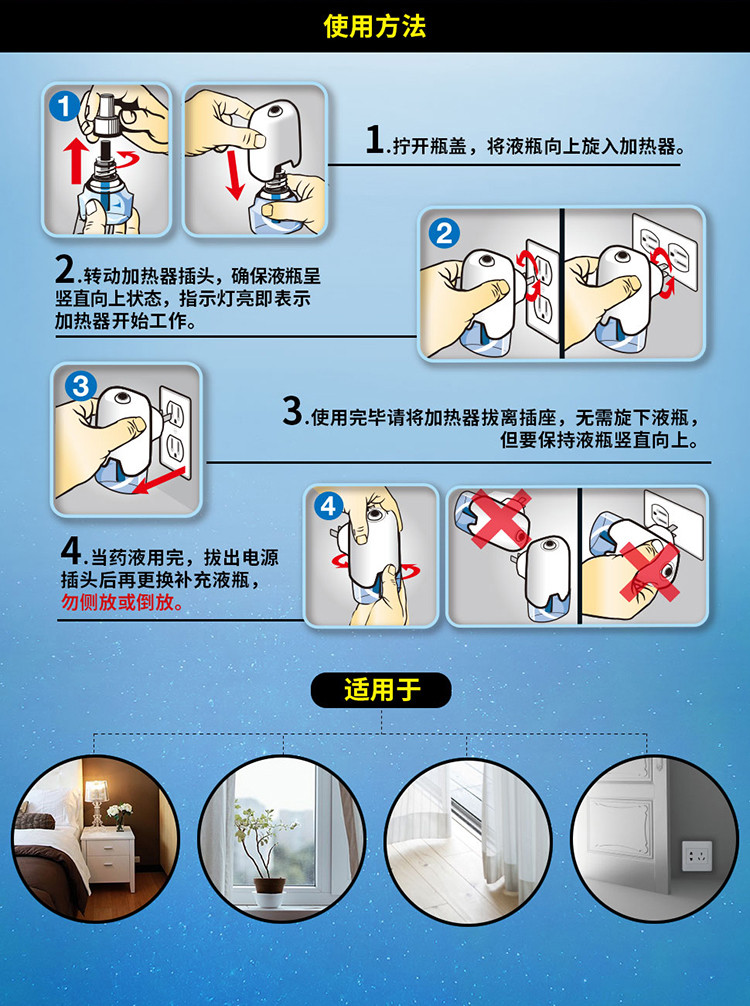 使用方法

1

1.拧开瓶盖，将液瓶向上旋入加热器。

2

2.转动加热器插头，确保液瓶呈竖直向上状态，指示灯亮即表示加热器开始工作。

3

3.使用完毕请将加热器拔离插座，无需旋下液瓶，但要保持液瓶竖直向上。

4

4.当药液用完，拔出电源插头后再更换补充液瓶，勿侧放或倒放。

适用于