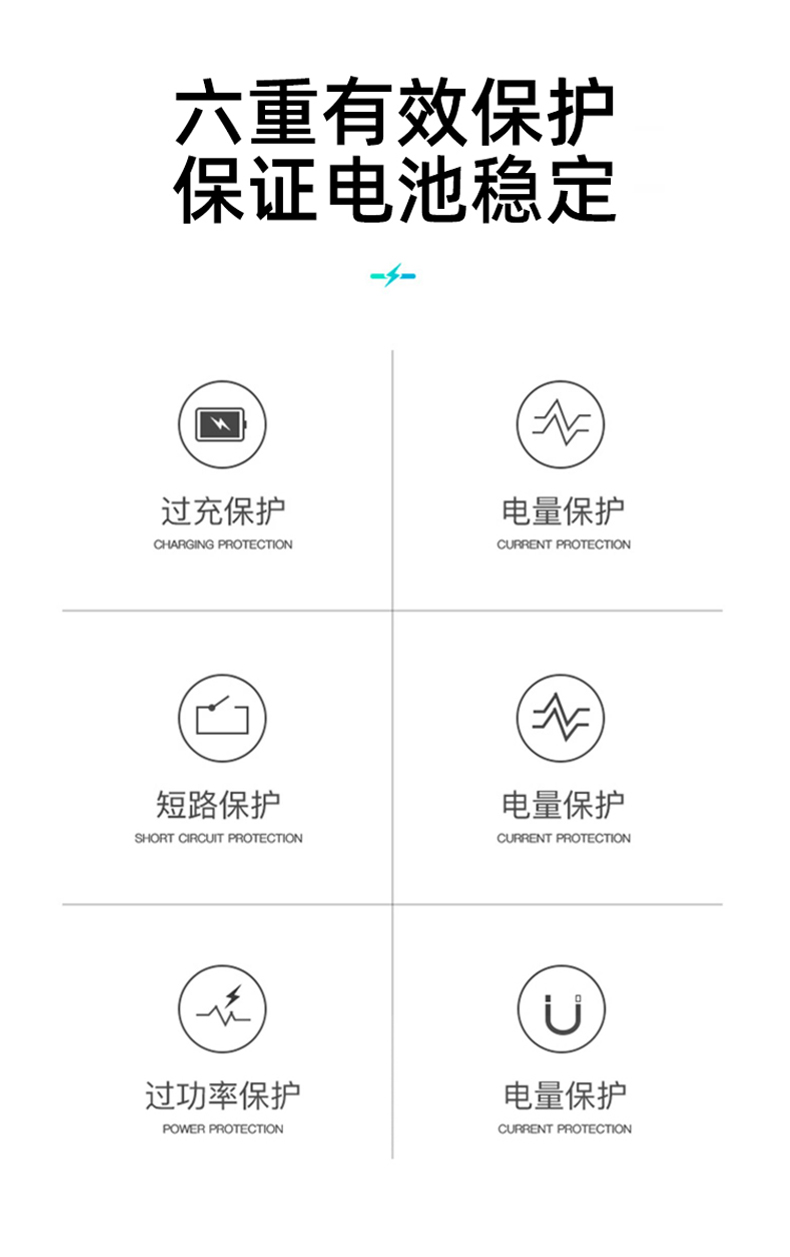 六重有效保护
保证电池稳定

过充保护
CHARGING PROTECTION

电量保护
CURRENT PROTECTION

短路保护
SHORT CIRCUIT PROTECTION

电量保护
CURRENT PROTECTION

过功率保护
POWER PROTECTION

电量保护
CURRENT PROTECTION