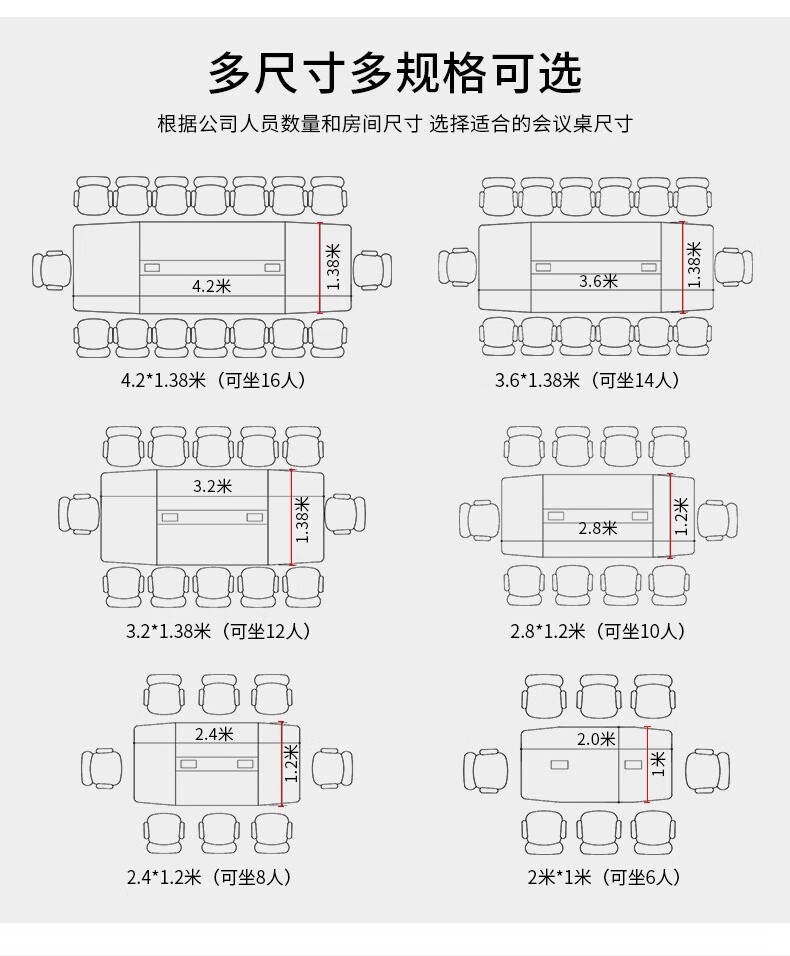 多尺寸多规格可选

根据公司人员数量和房间尺寸 选择适合的会议桌尺寸

4.2米
1.38米
4.2*1.38米（可坐16人）

3.6米
1.38米
3.6*1.38米（可坐14人）

3.2米
1.38米
3.2*1.38米（可坐12人）

2.8米
1.2米
2.8*1.2米（可坐10人）

2.4米
1.2米
2.4*1.2米（可坐8人）

2.0米
1米
2米*1米（可坐6人）