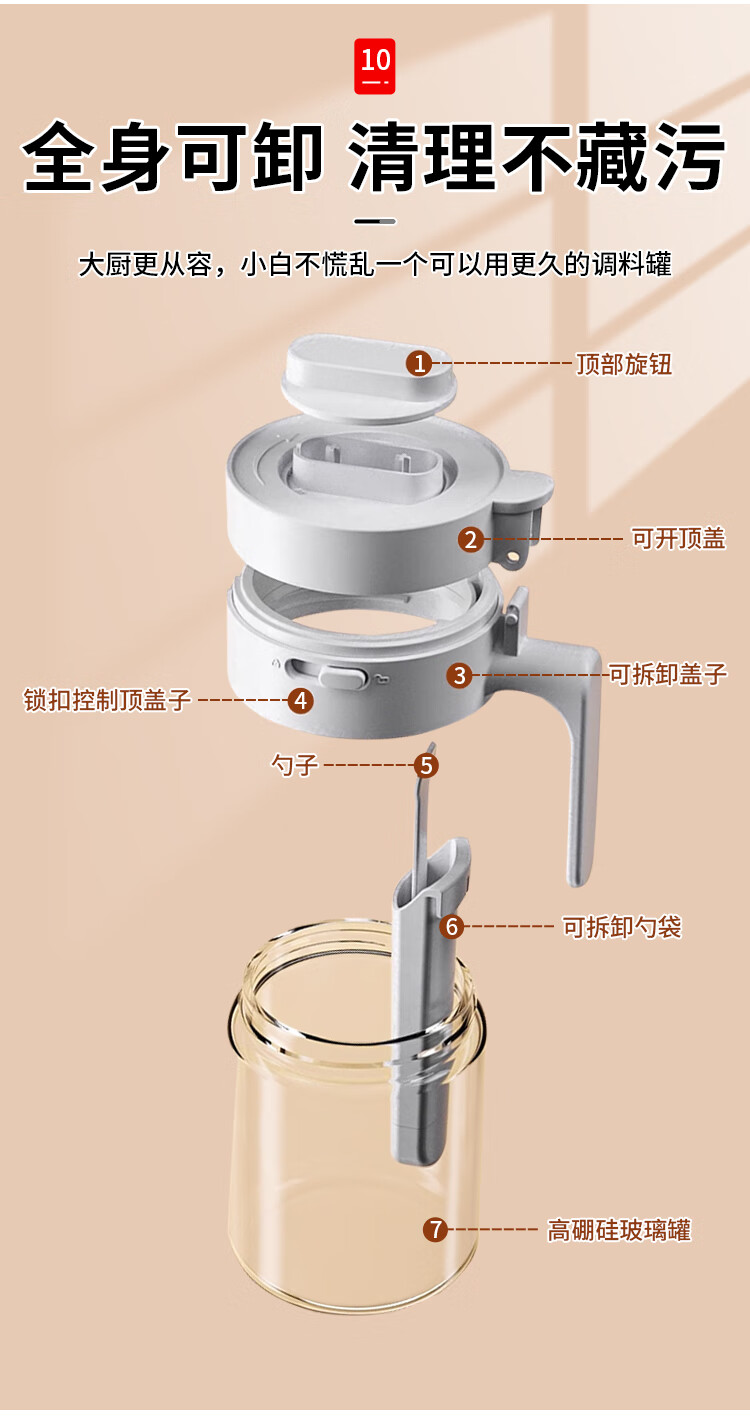 10

全身可卸 清理不藏污

大厨更从容，小白不慌乱一个可以用更久的调料罐

1 顶部旋钮

2 可开顶盖

3 可拆卸盖子

锁扣控制顶盖子 4

勺子 5

6 可拆卸勺袋

7 高硼硅玻璃罐