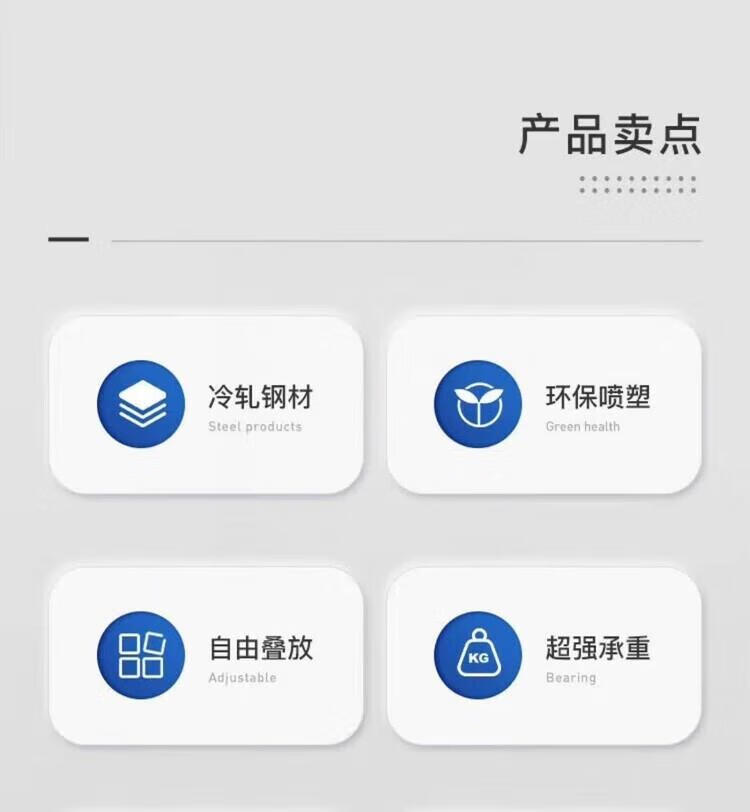 产品卖点

冷轧钢材
Steel products

环保喷塑
Green health

自由叠放
Adjustable

KG
超强承重
Bearing