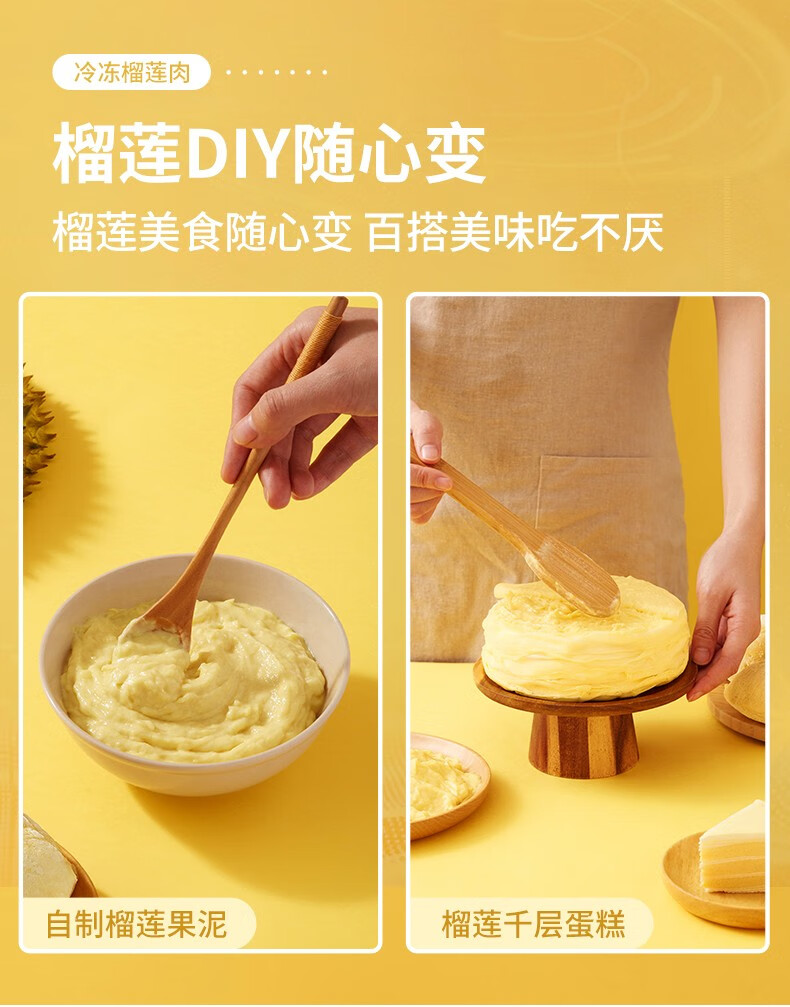 冷冻榴莲肉

榴莲DIY随心变

榴莲美食随心变 百搭美味吃不厌

自制榴莲果泥

榴莲千层蛋糕