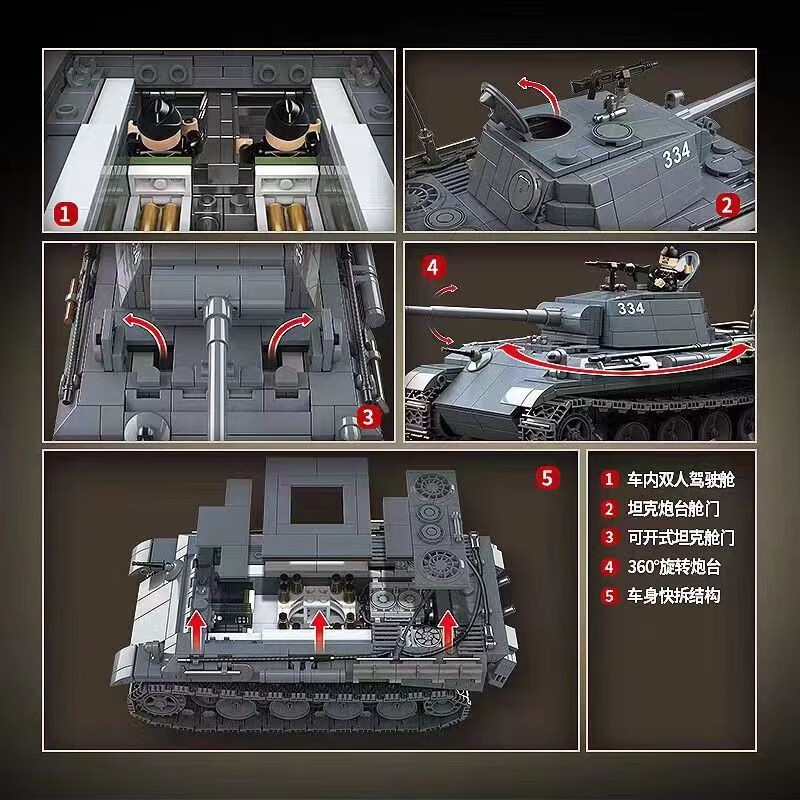 1

334

2

3

4

334

5

1 车内双人驾驶舱
2 坦克炮台舱门
3 可开式坦克舱门
4 360°旋转炮台
5 车身快拆结构