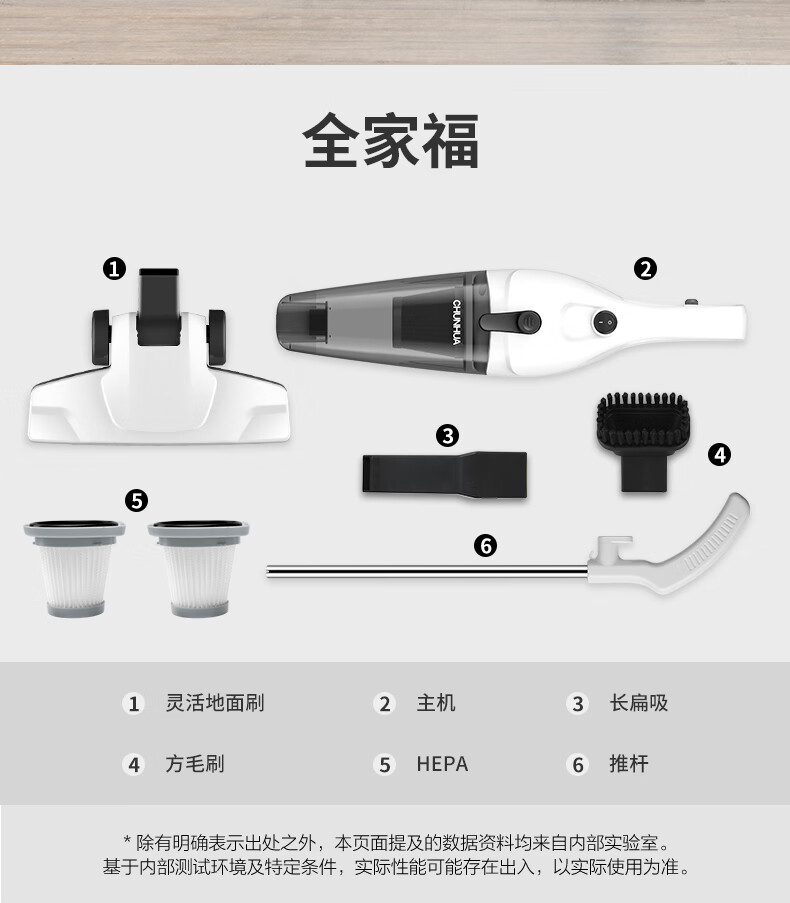 全家福

1

2

CHUNHUA

3

4

5

6

1 灵活地面刷
2 主机
3 长扁吸
4 方毛刷
5 HEPA
6 推杆

* 除有明确表示出处之外，本页面提及的数据资料均来自内部实验室。基于内部测试环境及特定条件，实际性能可能存在出入，以实际使用为准。