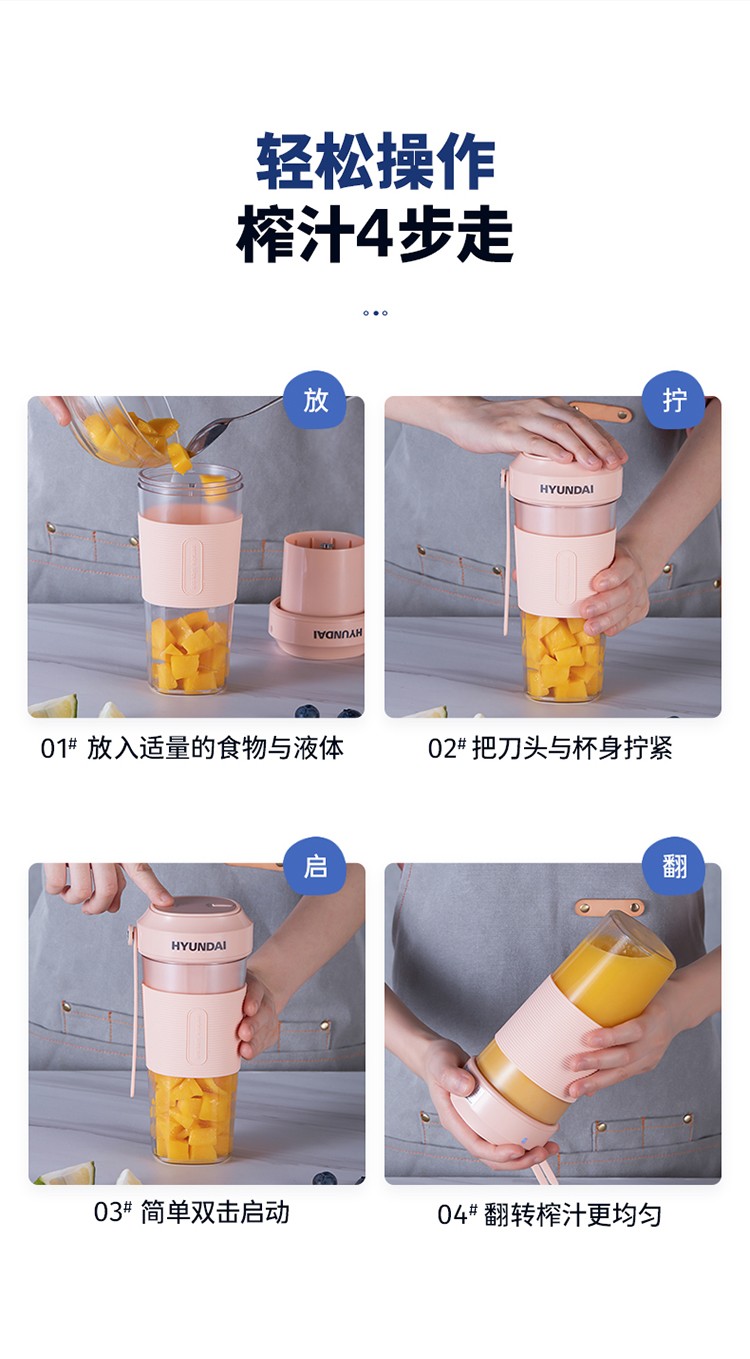 轻松操作
榨汁4步走

放
HYUNDAI
01# 放入适量的食物与液体

拧
HYUNDAI
02# 把刀头与杯身拧紧

启
HYUNDAI
03# 简单双击启动

翻
04# 翻转榨汁更均匀