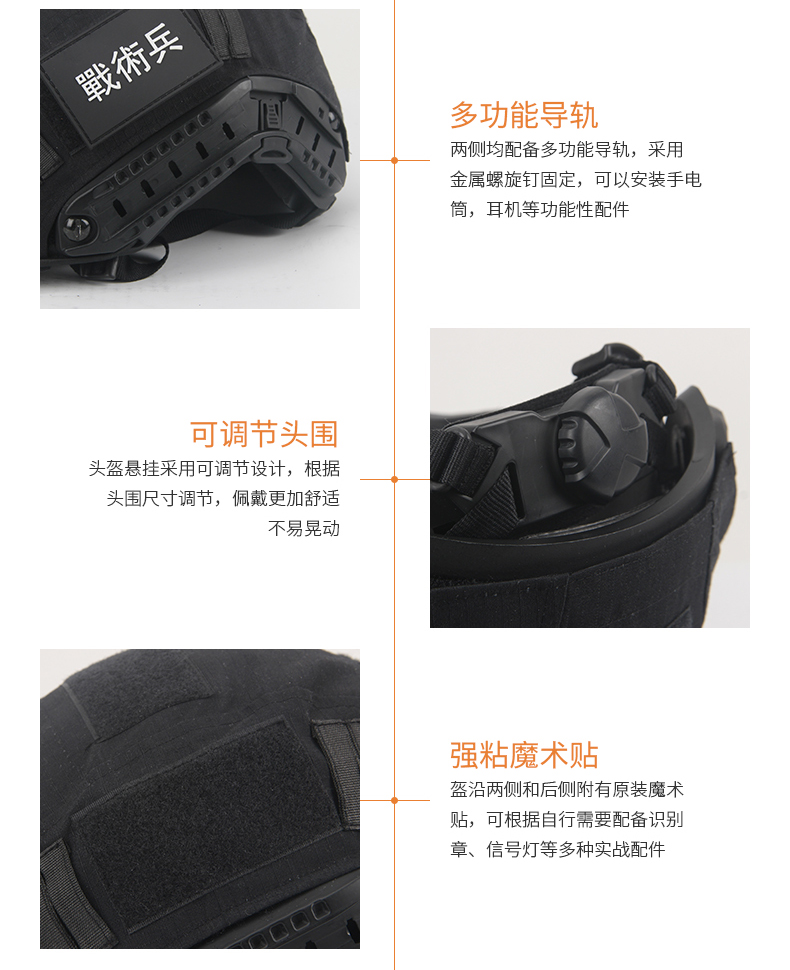 戰術兵

多功能导轨

两侧均配备多功能导轨，采用金属螺旋钉固定，可以安装手电筒，耳机等功能性配件

可调节头围

头盔悬挂采用可调节设计，根据头围尺寸调节，佩戴更加舒适不易晃动

强粘魔术贴

盔沿两侧和后侧附有原装魔术贴，可根据自行需要配备识别章、信号灯等多种实战配件