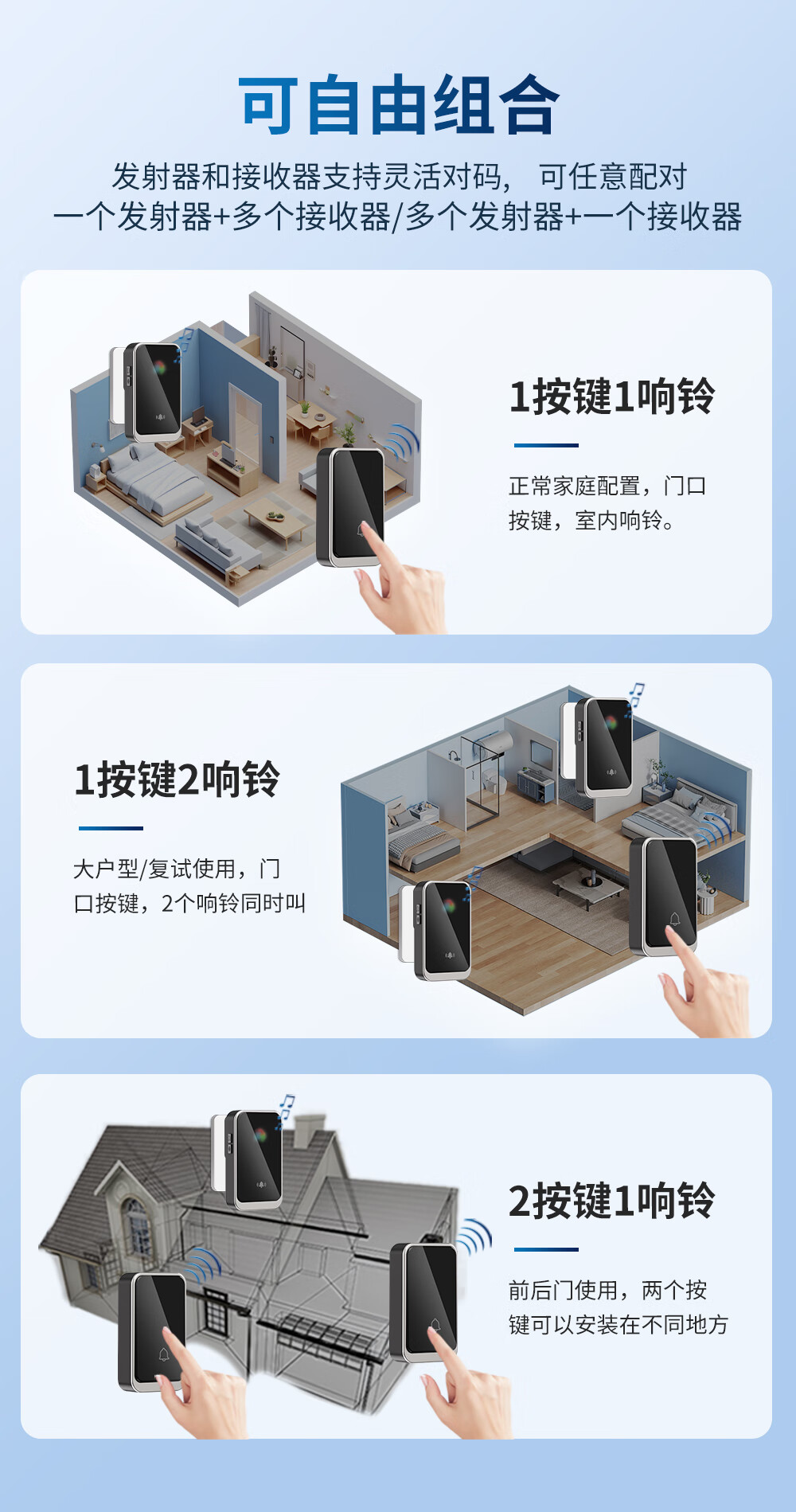 可自由组合

发射器和接收器支持灵活对码， 可任意配对
一个发射器+多个接收器/多个发射器+一个接收器

1按键1响铃

正常家庭配置，门口按键，室内响铃。

1按键2响铃

大户型/复试使用，门口按键，2个响铃同时叫

2按键1响铃

前后门使用，两个按键可以安装在不同地方