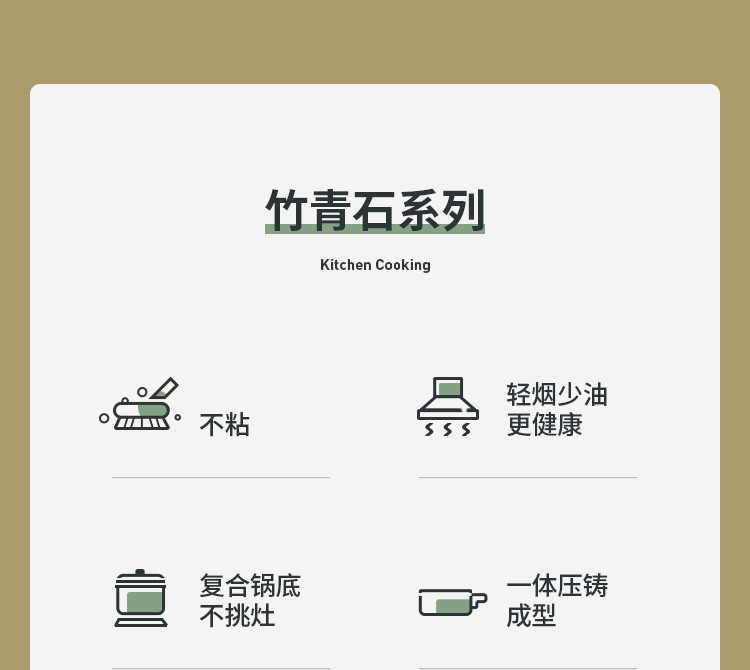 竹青石系列

Kitchen Cooking

不粘

轻烟少油
更健康

复合锅底
不挑灶

一体压铸
成型