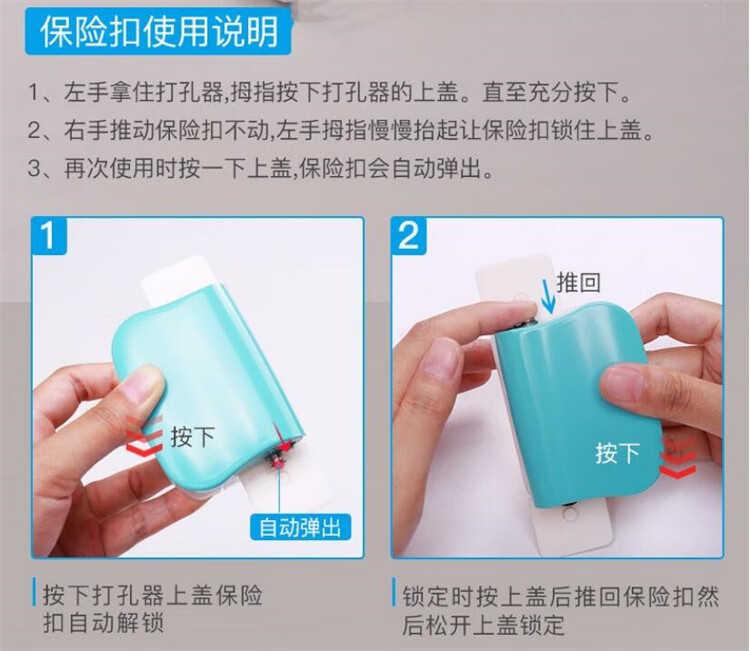 保险扣使用说明

1、左手拿住打孔器,拇指按下打孔器的上盖。直至充分按下。
2、右手推动保险扣不动,左手拇指慢慢抬起让保险扣锁住上盖。
3、再次使用时按一下上盖,保险扣会自动弹出。

1

按下

自动弹出

按下打孔器上盖保险扣自动解锁

2

推回

按下

锁定时按上盖后推回保险扣然后松开上盖锁定