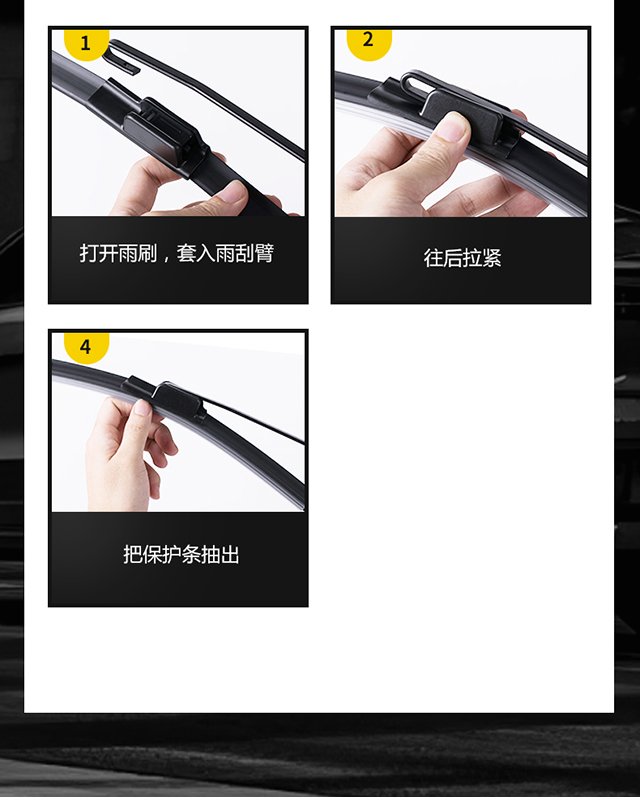 1

打开雨刷，套入雨刮臂

2

往后拉紧

4

把保护条抽出