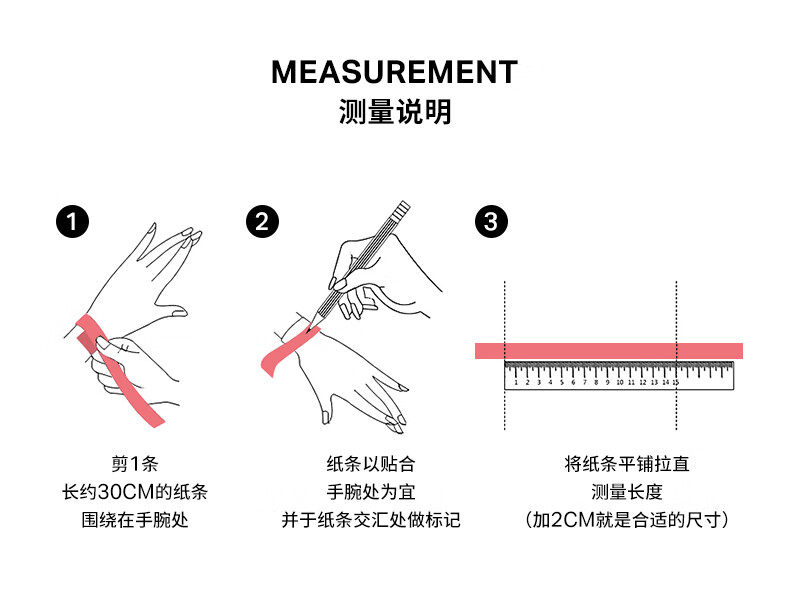 MEASUREMENT
测量说明

1

剪1条
长约30CM的纸条
围绕在手腕处

2

纸条以贴合
手腕处为宜
并于纸条交汇处做标记

3

1 2 3 4 5 6 7 8 9 10 11 12 13 14 15

将纸条平铺拉直
测量长度
(加2CM就是合适的尺寸)