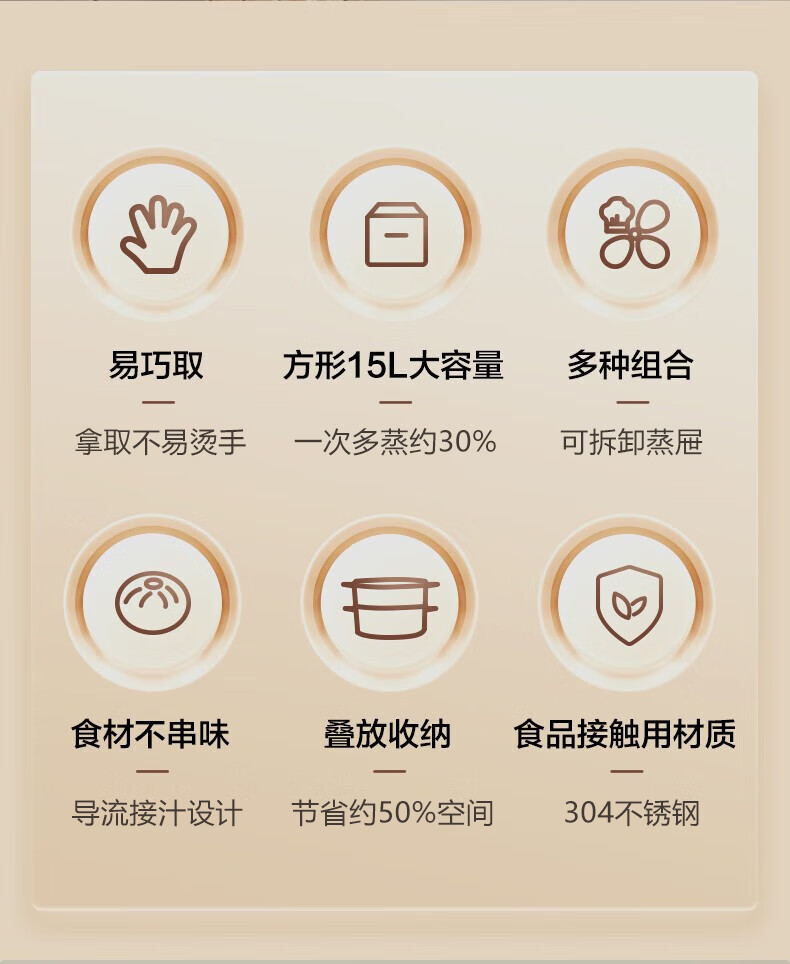 易巧取

拿取不易烫手

方形15L大容量

一次多蒸约30%

多种组合

可拆卸蒸屉

食材不串味

导流接汁设计

叠放收纳

节省约50%空间

食品接触用材质

304不锈钢