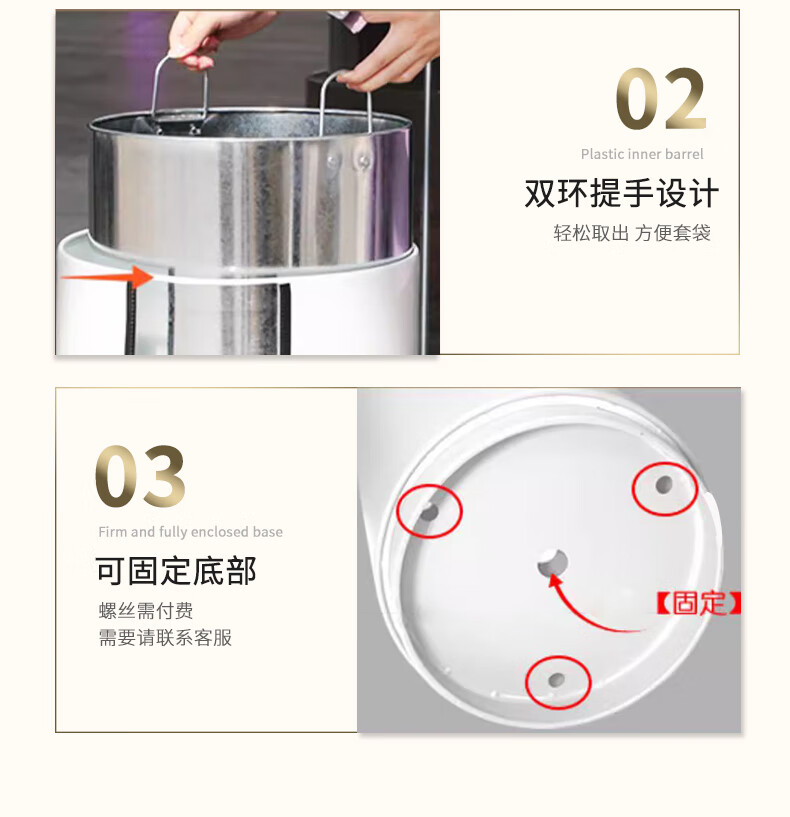 02

Plastic inner barrel

双环提手设计

轻松取出 方便套袋

03

Firm and fully enclosed base

可固定底部

螺丝需付费
需要请联系客服

【固定】