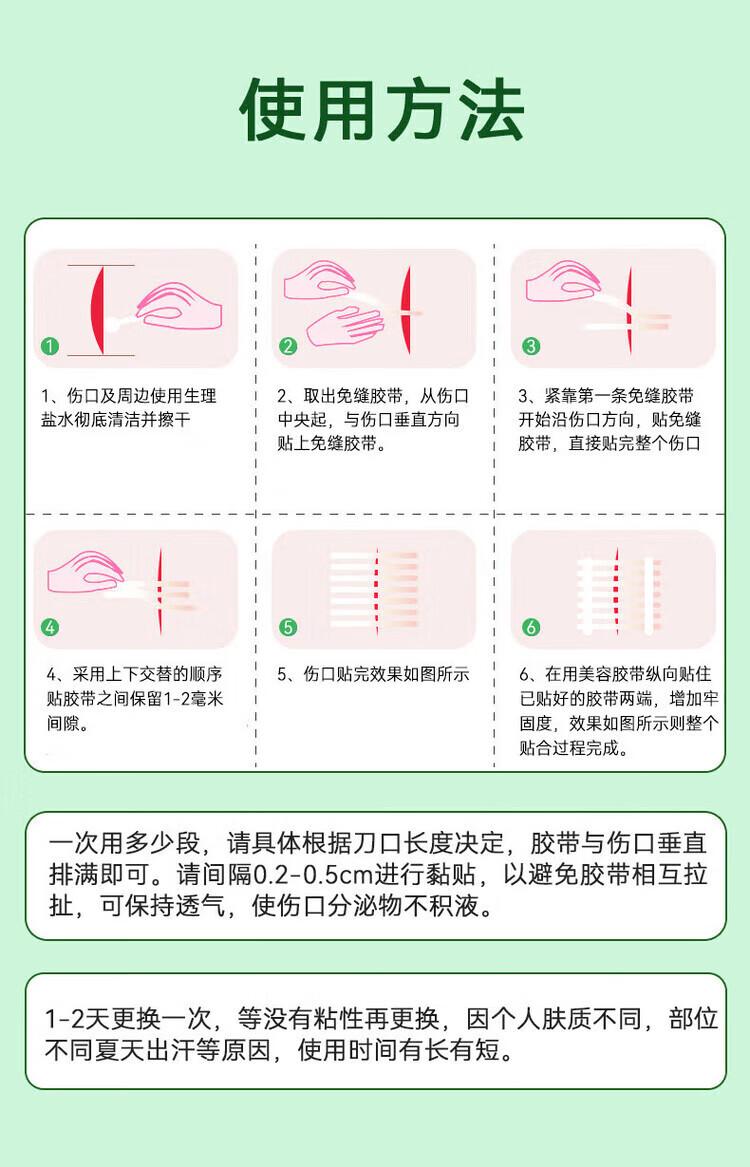 使用方法

1

1、伤口及周边使用生理盐水彻底清洁并擦干

2

2、取出免缝胶带，从伤口中央起，与伤口垂直方向贴上免缝胶带。

3

3、紧靠第一条免缝胶带开始沿伤口方向，贴免缝胶带，直接贴完整个伤口

4

4、采用上下交替的顺序贴胶带之间保留1-2毫米间隙。

5

5、伤口贴完效果如图所示

6

6、在用美容胶带纵向贴住已贴好的胶带两端，增加牢固度，效果如图所示则整个贴合过程完成。

一次用多少段，请具体根据刀口长度决定，胶带与伤口垂直排满即可。请间隔0.2-0.5cm进行黏贴，以避免胶带相互拉扯，可保持透气，使伤口分泌物不积液。

1-2天更换一次，等没有粘性再更换，因个人肤质不同，部位不同夏天出汗等原因，使用时间有长有短。