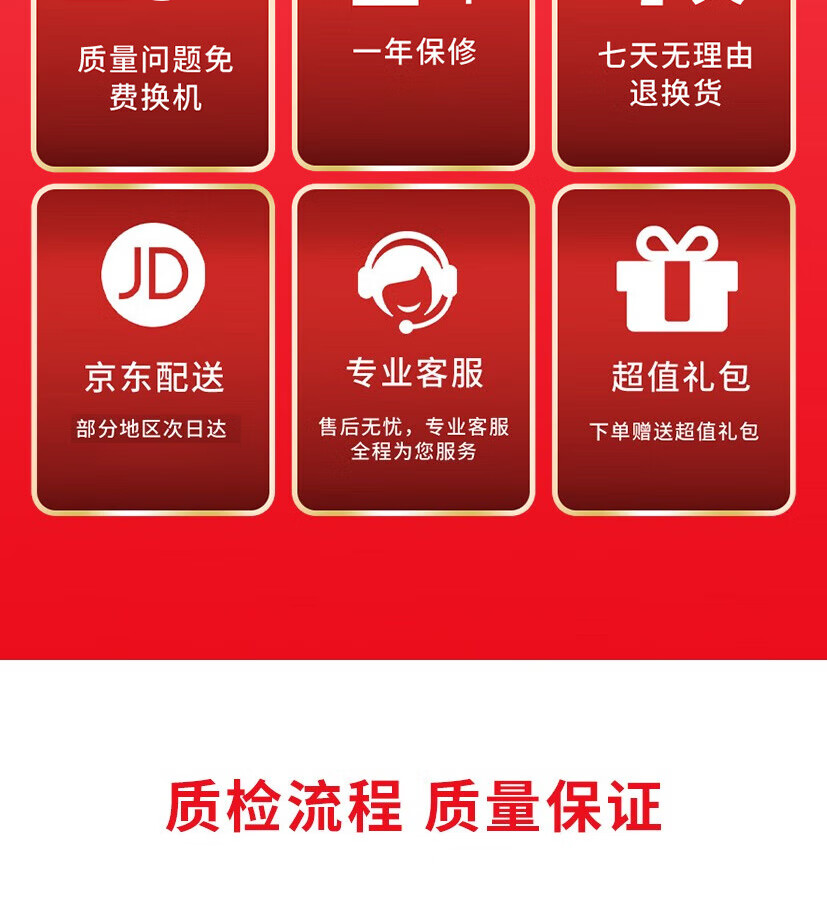 质量问题免费换机

一年保修

七天无理由退换货

JD

京东配送

部分地区次日达

专业客服

售后无忧，专业客服全程为您服务

超值礼包

下单赠送超值礼包

质检流程 质量保证