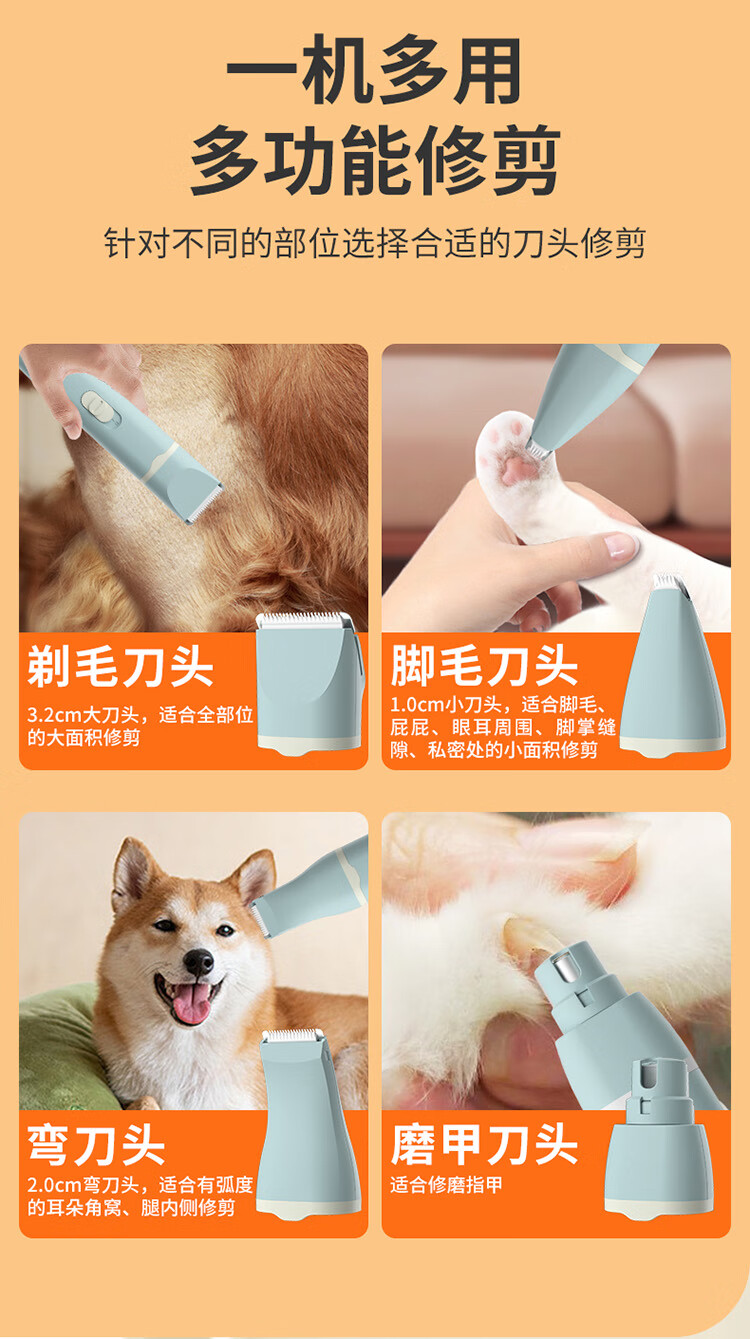 一机多用
多功能修剪

针对不同的部位选择合适的刀头修剪

剃毛刀头
3.2cm大刀头，适合全部位的大面积修剪

脚毛刀头
1.0cm小刀头，适合脚毛、屁屁、眼耳周围、脚掌缝隙、私密处的小面积修剪

弯刀头
2.0cm弯刀头，适合有弧度的耳朵角窝、腿内侧修剪

磨甲刀头
适合修磨指甲