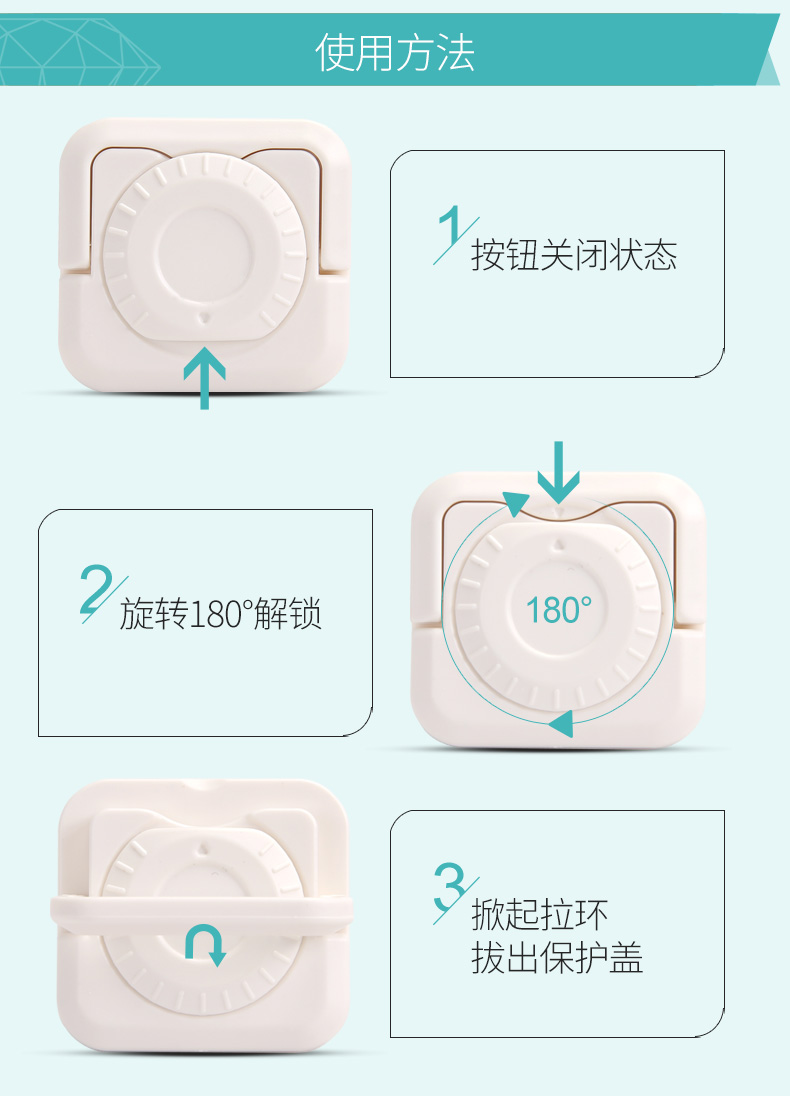 使用方法

1 按钮关闭状态

2 旋转180°解锁

180°

3 掀起拉环
拔出保护盖