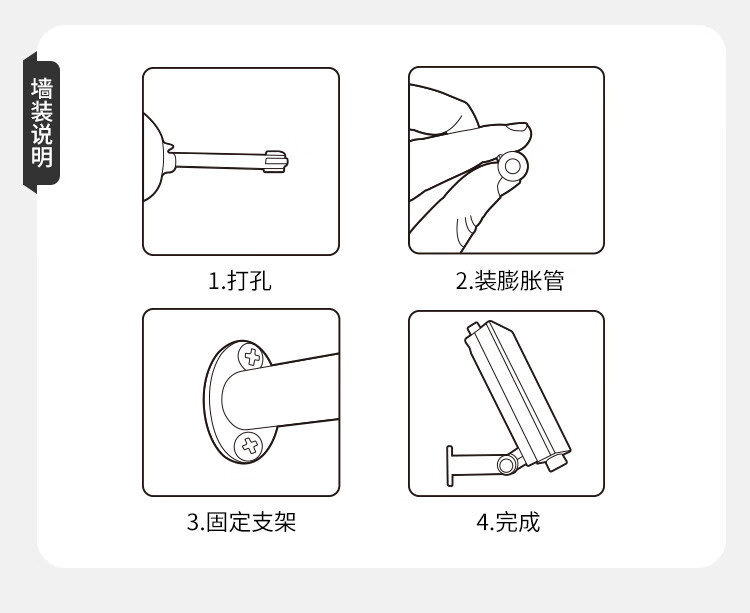 墙装说明

1.打孔

2.装膨胀管

3.固定支架

4.完成