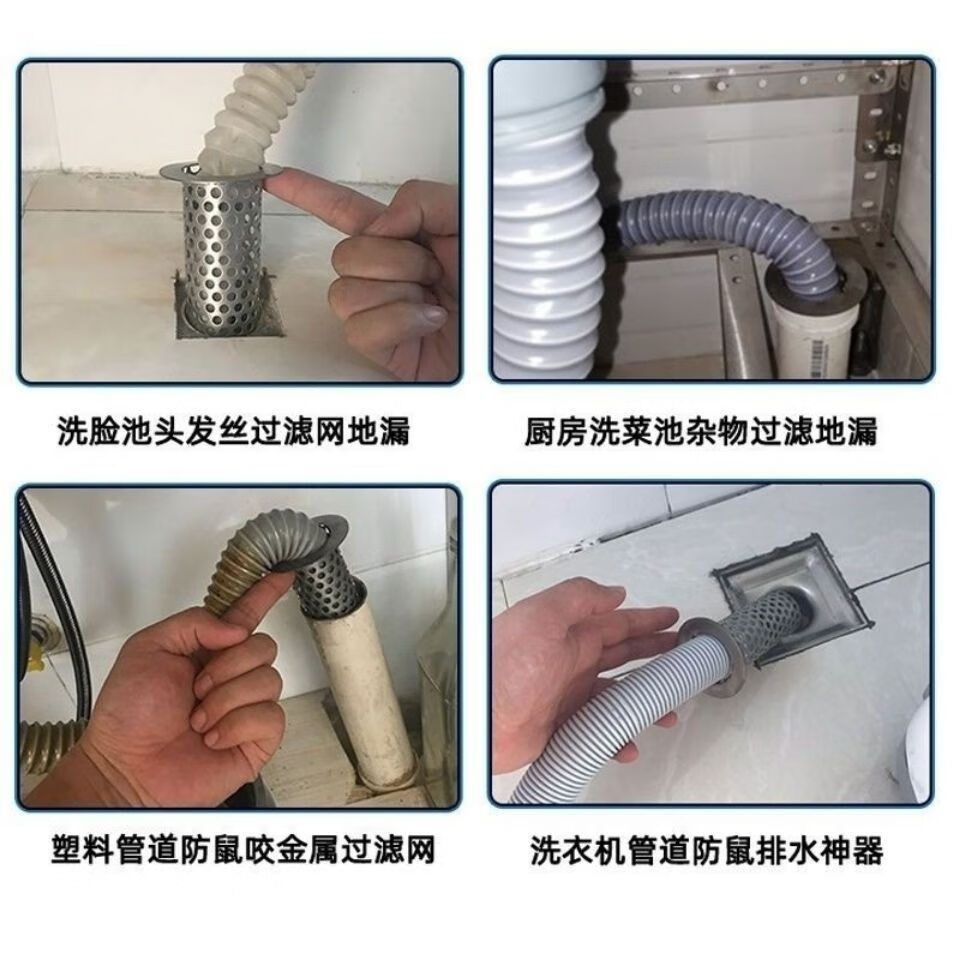 洗脸池头发丝过滤网地漏

厨房洗菜池杂物过滤地漏

塑料管道防鼠咬金属过滤网

洗衣机管道防鼠排水神器