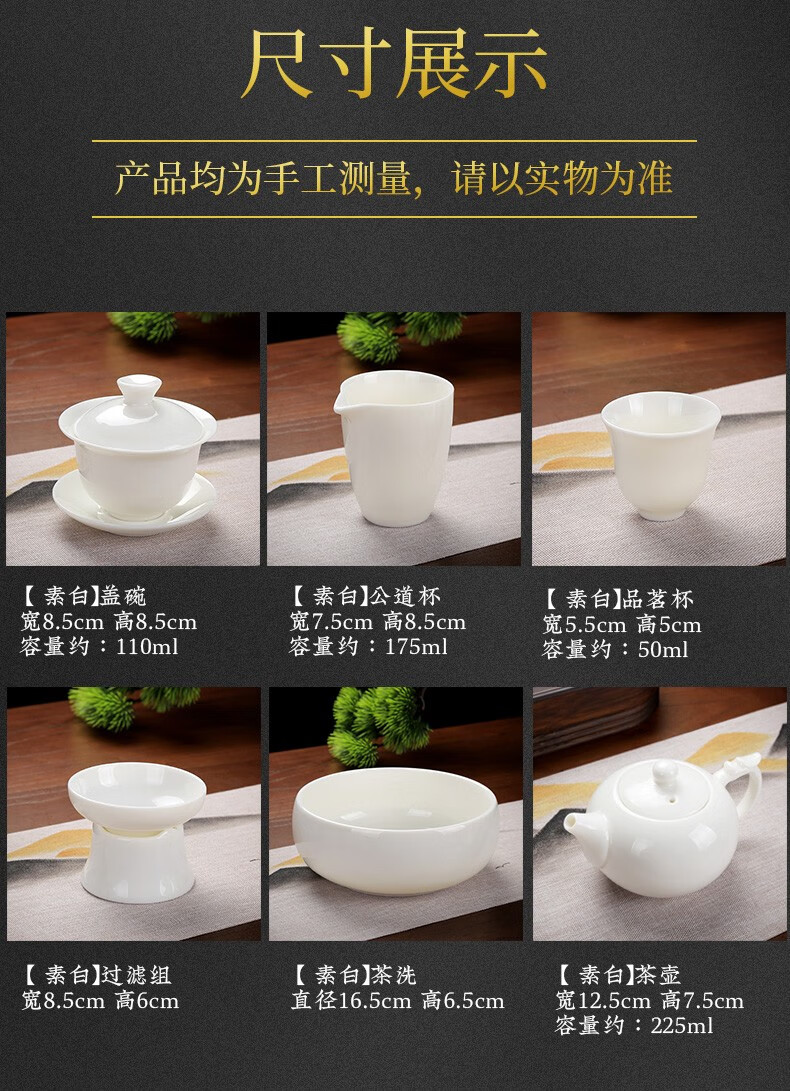 尺寸展示

产品均为手工测量，请以实物为准

【素白】盖碗
宽8.5cm 高8.5cm
容量约：110ml

【素白】公道杯
宽7.5cm 高8.5cm
容量约：175ml

【素白】品茗杯
宽5.5cm 高5cm
容量约：50ml

【素白】过滤组
宽8.5cm 高6cm

【素白】茶洗
直径16.5cm 高6.5cm

【素白】茶壶
宽12.5cm 高7.5cm
容量约：225ml