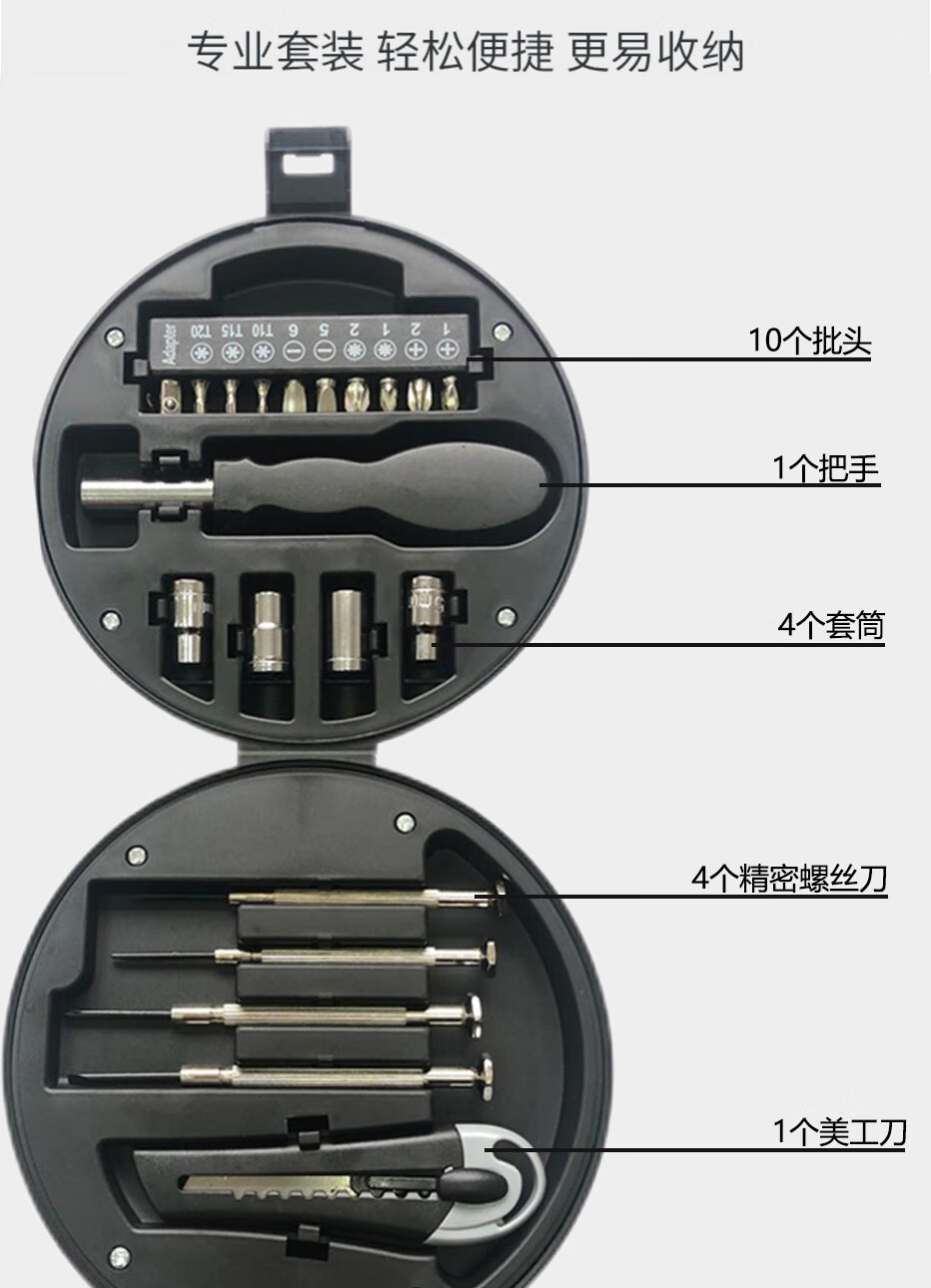 专业套装 轻松便捷 更易收纳

Adapter T20 T15 T10 6 5 2 1 2 1

10个批头

1个把手

4个套筒

4个精密螺丝刀

1个美工刀