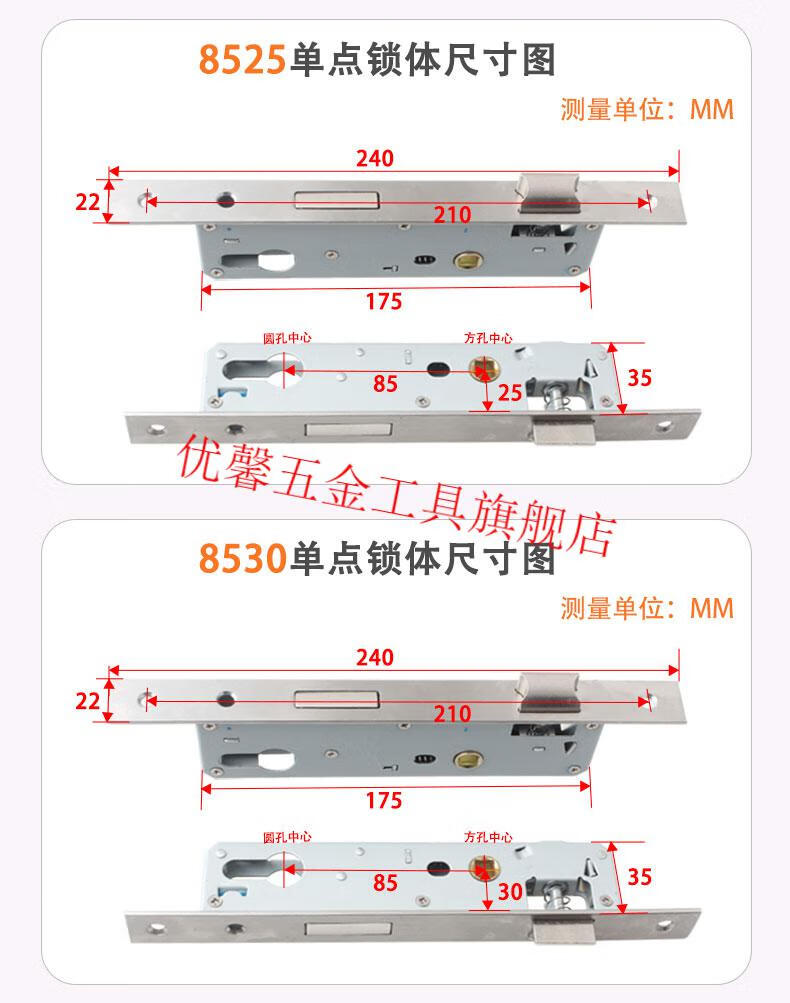 8525单点锁体尺寸图

测量单位：MM

240

22

210

175

圆孔中心

方孔中心

85

25

35

优馨五金工具旗舰店

8530单点锁体尺寸图

测量单位：MM

240

22

210

175

圆孔中心

方孔中心

85

30

35