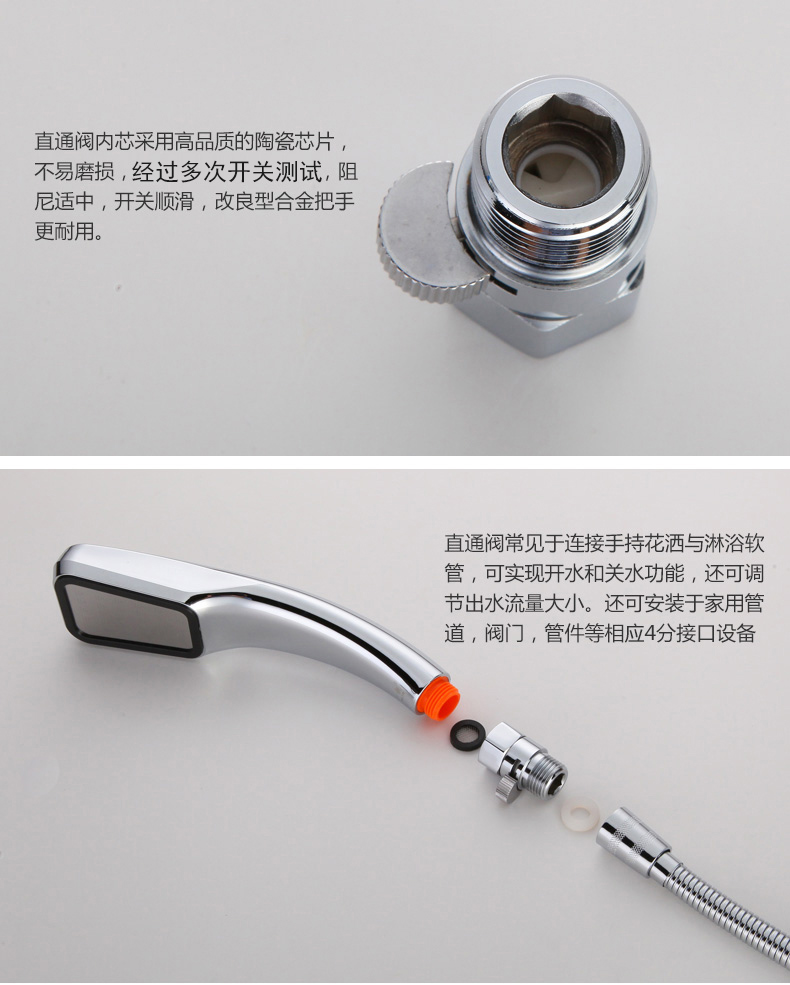 直通阀内芯采用高品质的陶瓷芯片，不易磨损，经过多次开关测试，阻尼适中，开关顺滑，改良型合金把手更耐用。

直通阀常见于连接手持花洒与淋浴软管，可实现开水和关水功能，还可调节出水流量大小。还可安装于家用管道，阀门，管件等相应4分接口设备