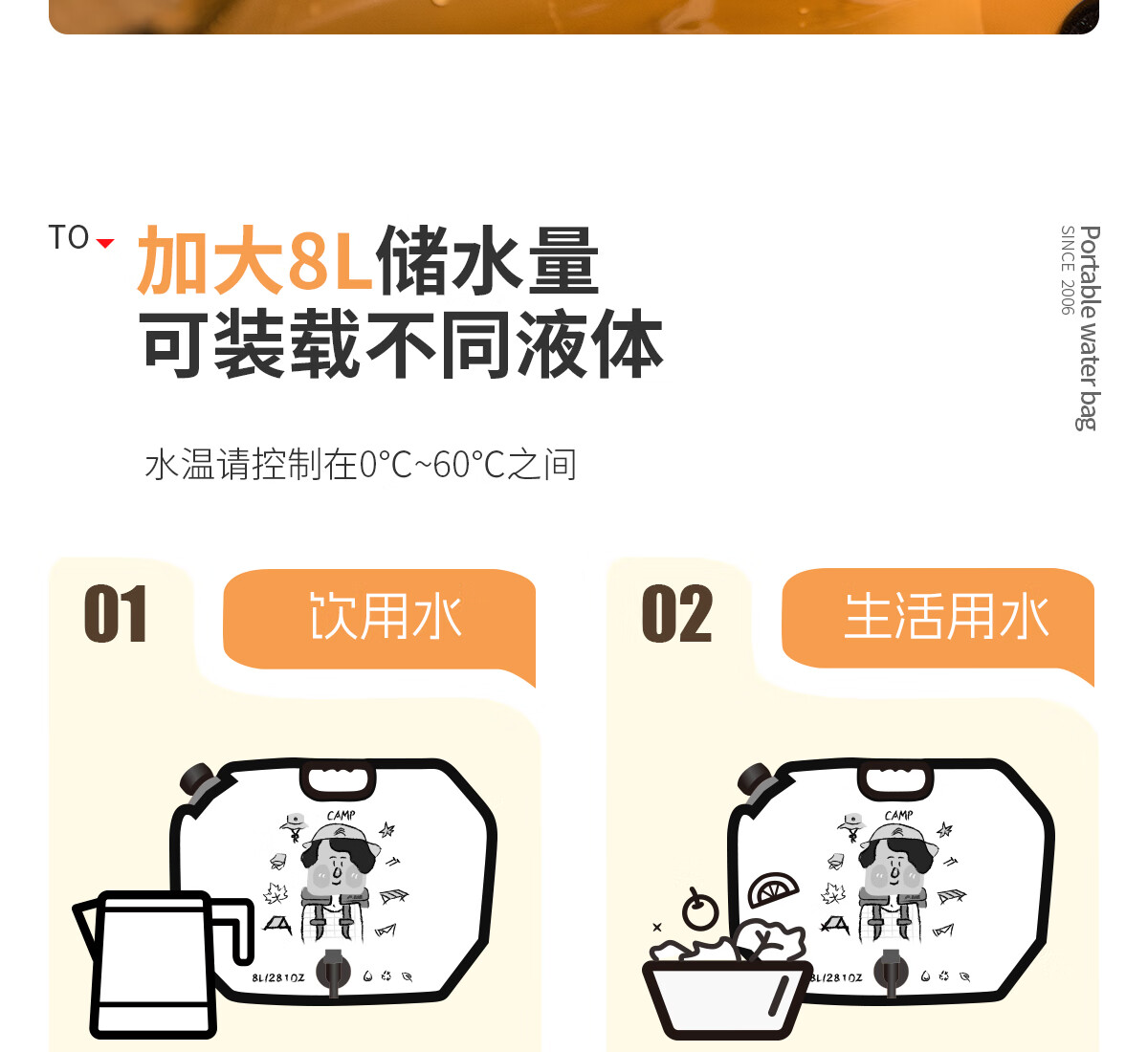 TO

加大8L储水量
可装载不同液体

Portable water bag
SINCE 2006

水温请控制在0°C~60°C之间

01 饮用水

CAMP
8L/281OZ

02 生活用水

CAMP
8L/281OZ