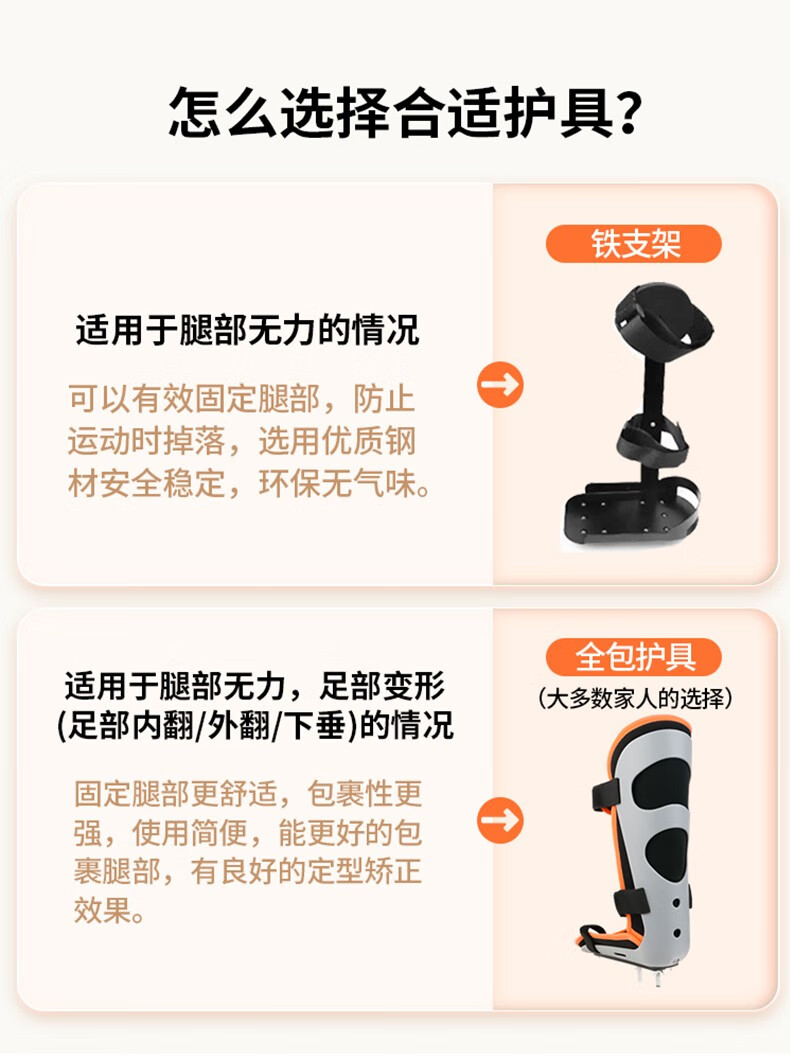 怎么选择合适护具？

适用于腿部无力的情况

可以有效固定腿部，防止运动时掉落，选用优质钢材安全稳定，环保无气味。

铁支架

适用于腿部无力，足部变形(足部内翻/外翻/下垂)的情况

固定腿部更舒适，包裹性更强，使用简便，能更好的包裹腿部，有良好的定型矫正效果。

全包护具
(大多数家人的选择)