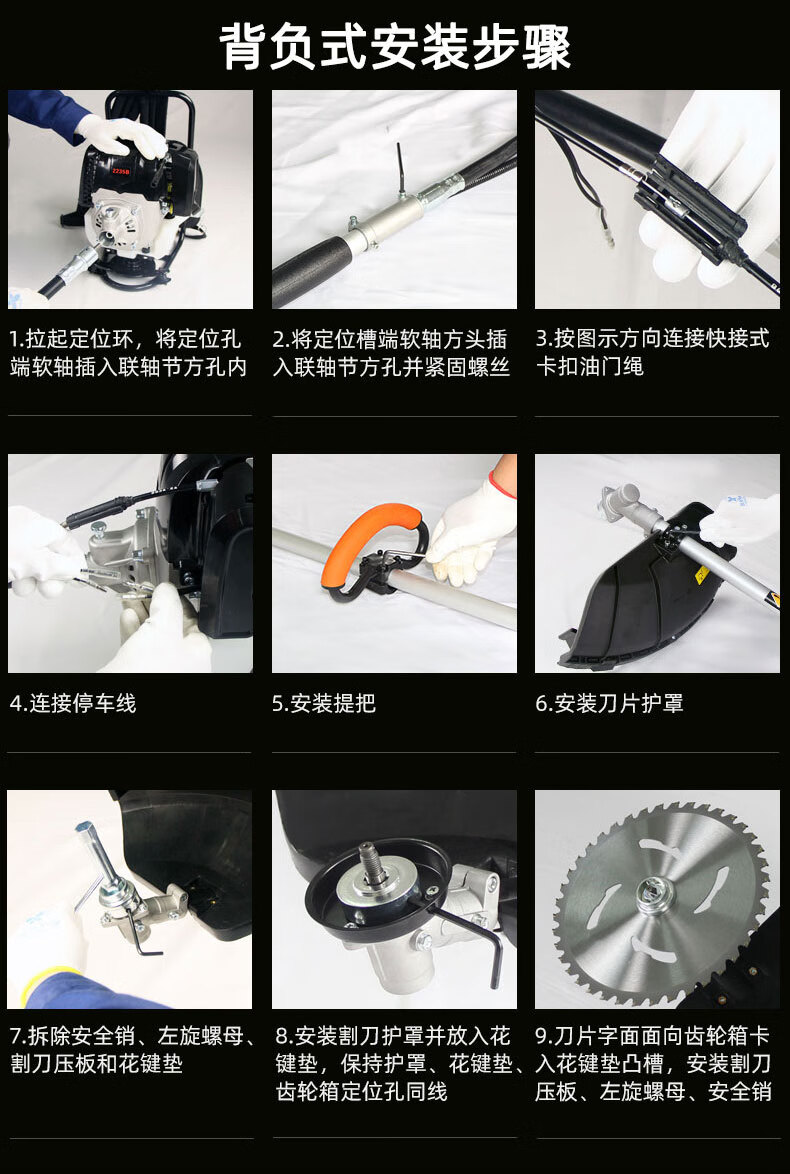 背负式安装步骤

2235B

1.拉起定位环，将定位孔端软轴插入联轴节方孔内

2.将定位槽端软轴方头插入联轴节方孔并紧固螺丝

3.按图示方向连接快接式卡扣油门绳

4.连接停车线

5.安装提把

6.安装刀片护罩

7.拆除安全销、左旋螺母、割刀压板和花键垫

8.安装割刀护罩并放入花键垫，保持护罩、花键垫、齿轮箱定位孔同线

9.刀片字面面向齿轮箱卡入花键垫凸槽，安装割刀压板、左旋螺母、安全销